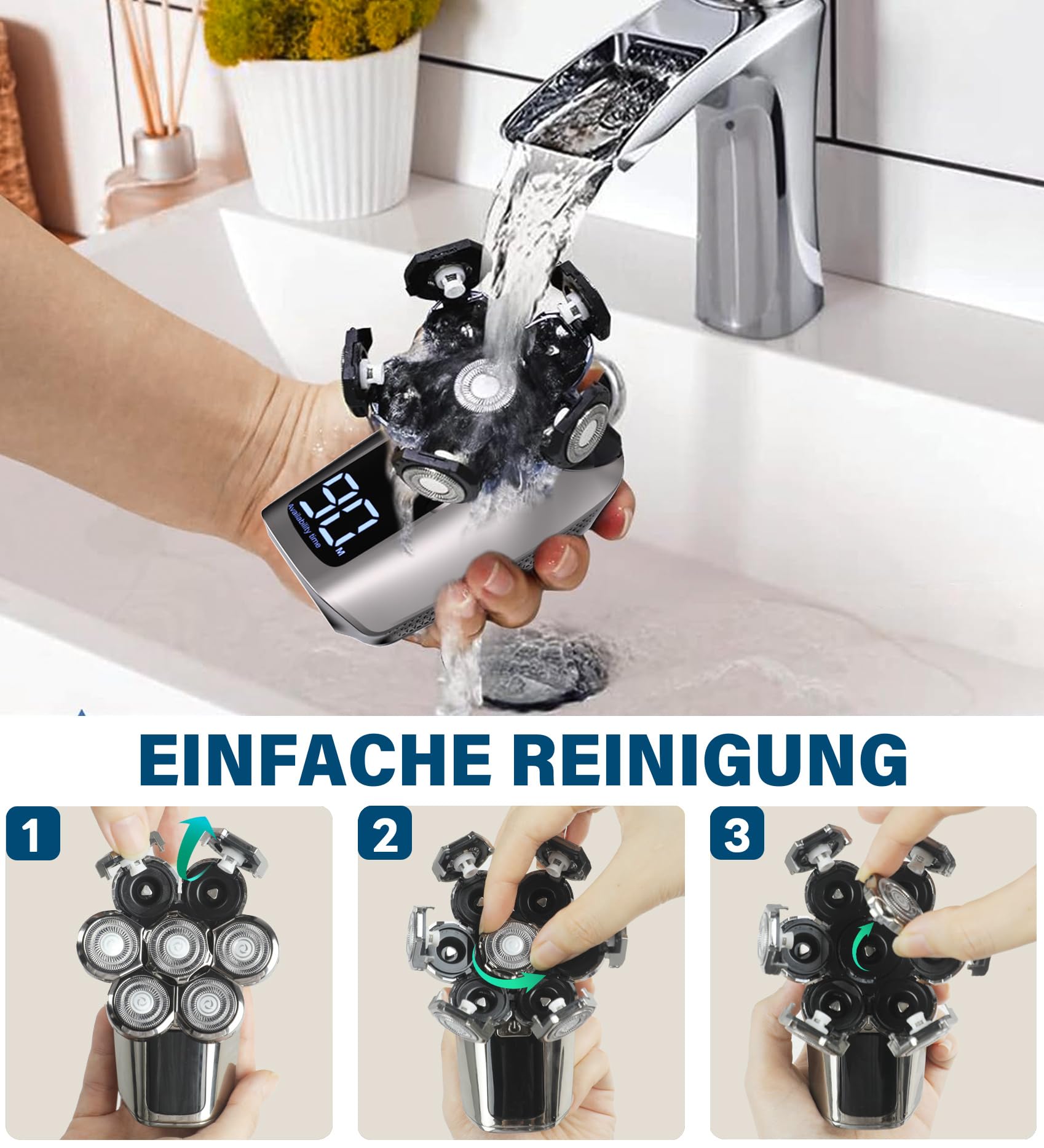 90
M
Availability time

EINFACHE REINIGUNG

1

2

3