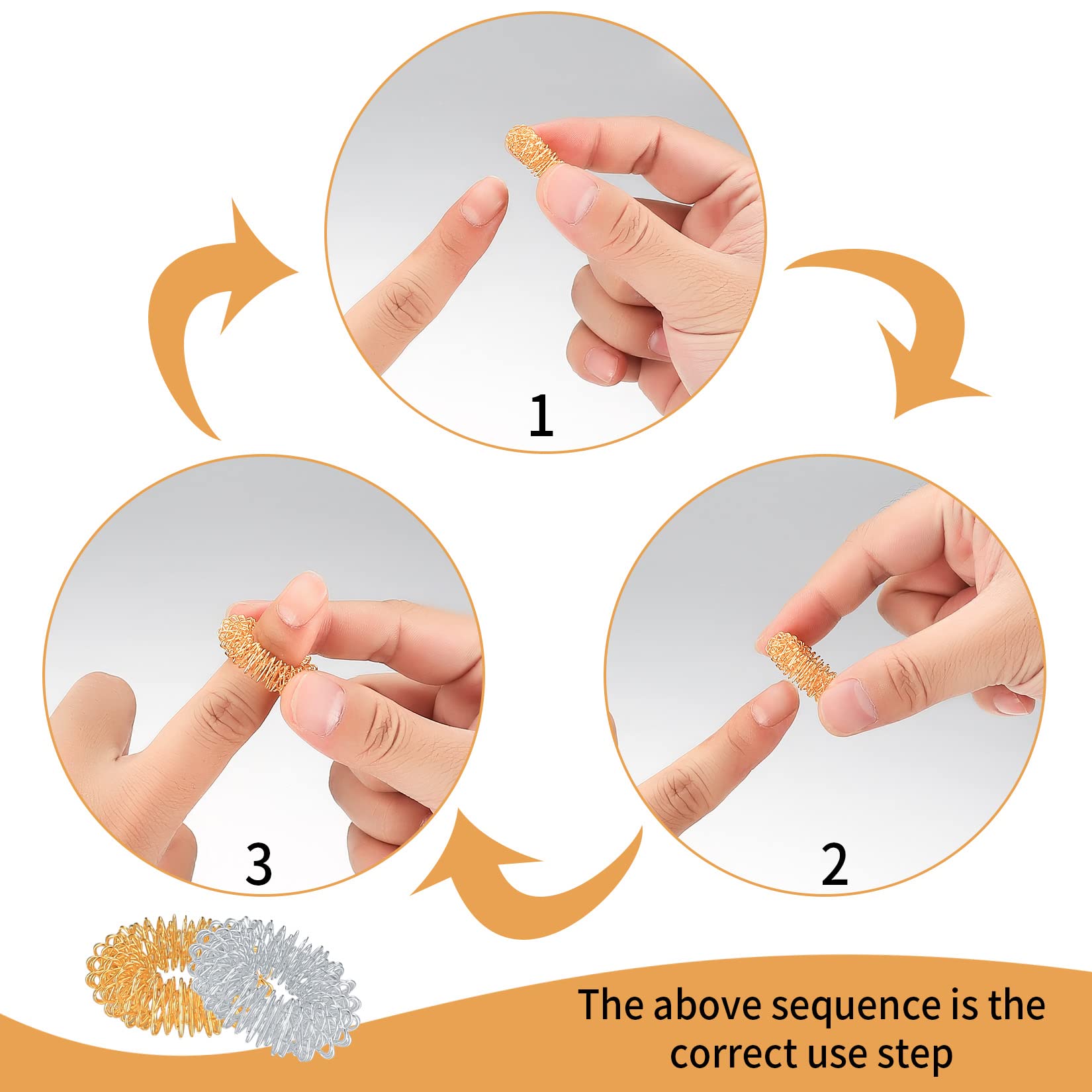 1

2

3

The above sequence is the correct use step