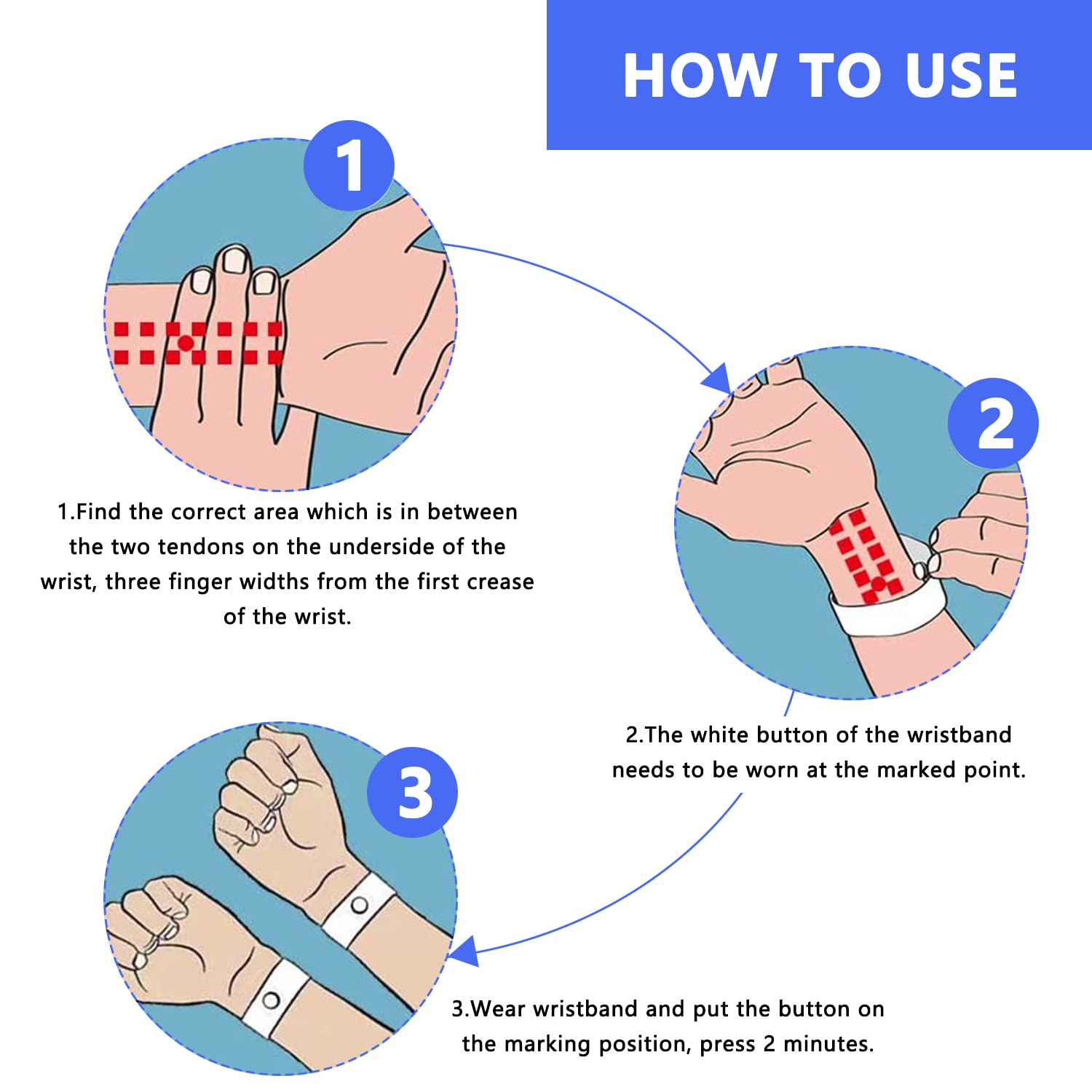 HOW TO USE

1

1.Find the correct area which is in between the two tendons on the underside of the wrist, three finger widths from the first crease of the wrist.

2

2.The white button of the wristband needs to be worn at the marked point.

3

3.Wear wristband and put the button on the marking position, press 2 minutes.