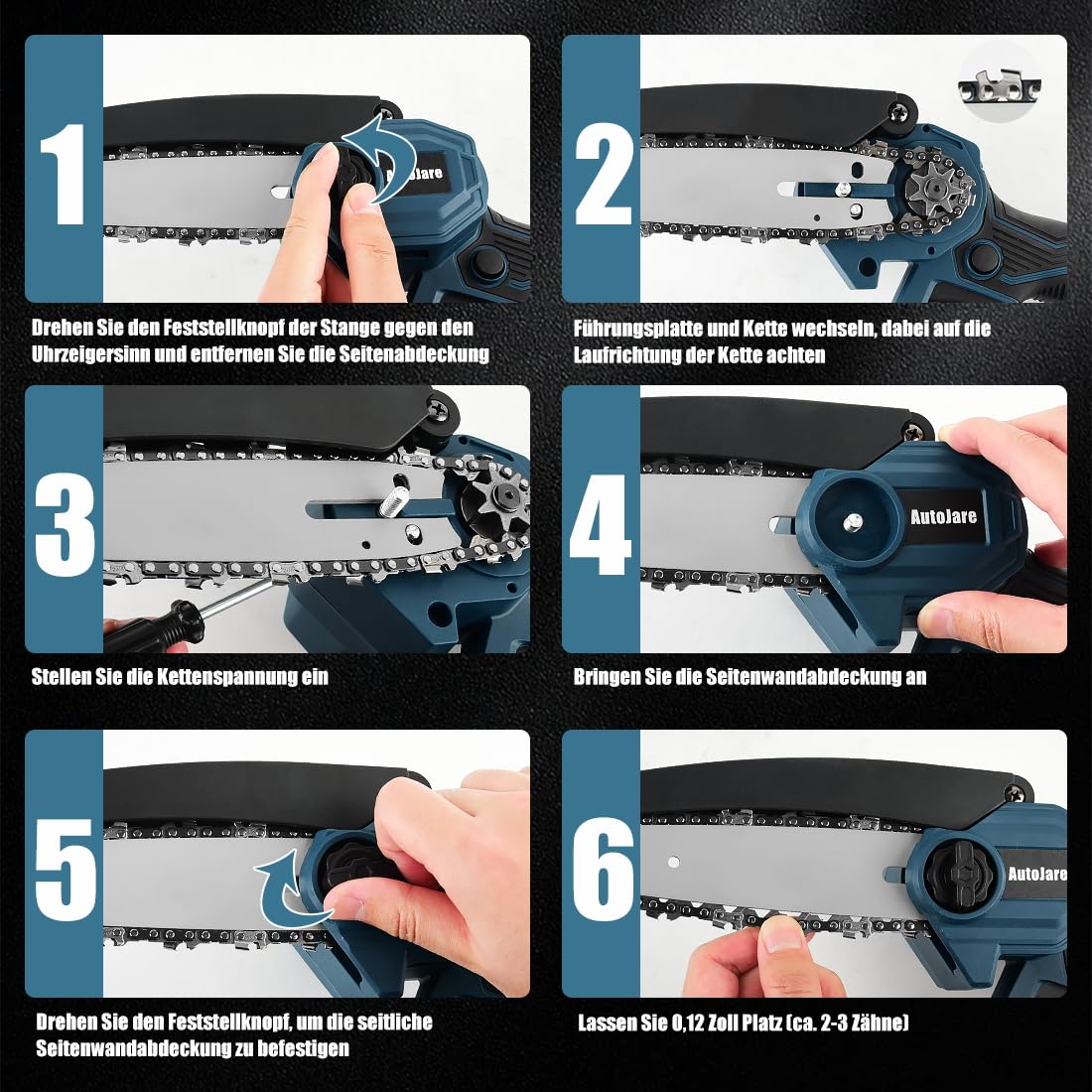 1

AutoJare

Drehen Sie den Feststellknopf der Stange gegen den Uhrzeigersinn und entfernen Sie die Seitenabdeckung

2

Führungsplatte und Kette wechseln, dabei auf die Laufrichtung der Kette achten

3

Stellen Sie die Kettenspannung ein

4

AutoJare

Bringen Sie die Seitenwandabdeckung an

5

Drehen Sie den Feststellknopf, um die seitliche Seitenwandabdeckung zu befestigen

6

AutoJare

Lassen Sie 0,12 Zoll Platz (ca. 2-3 Zähne)