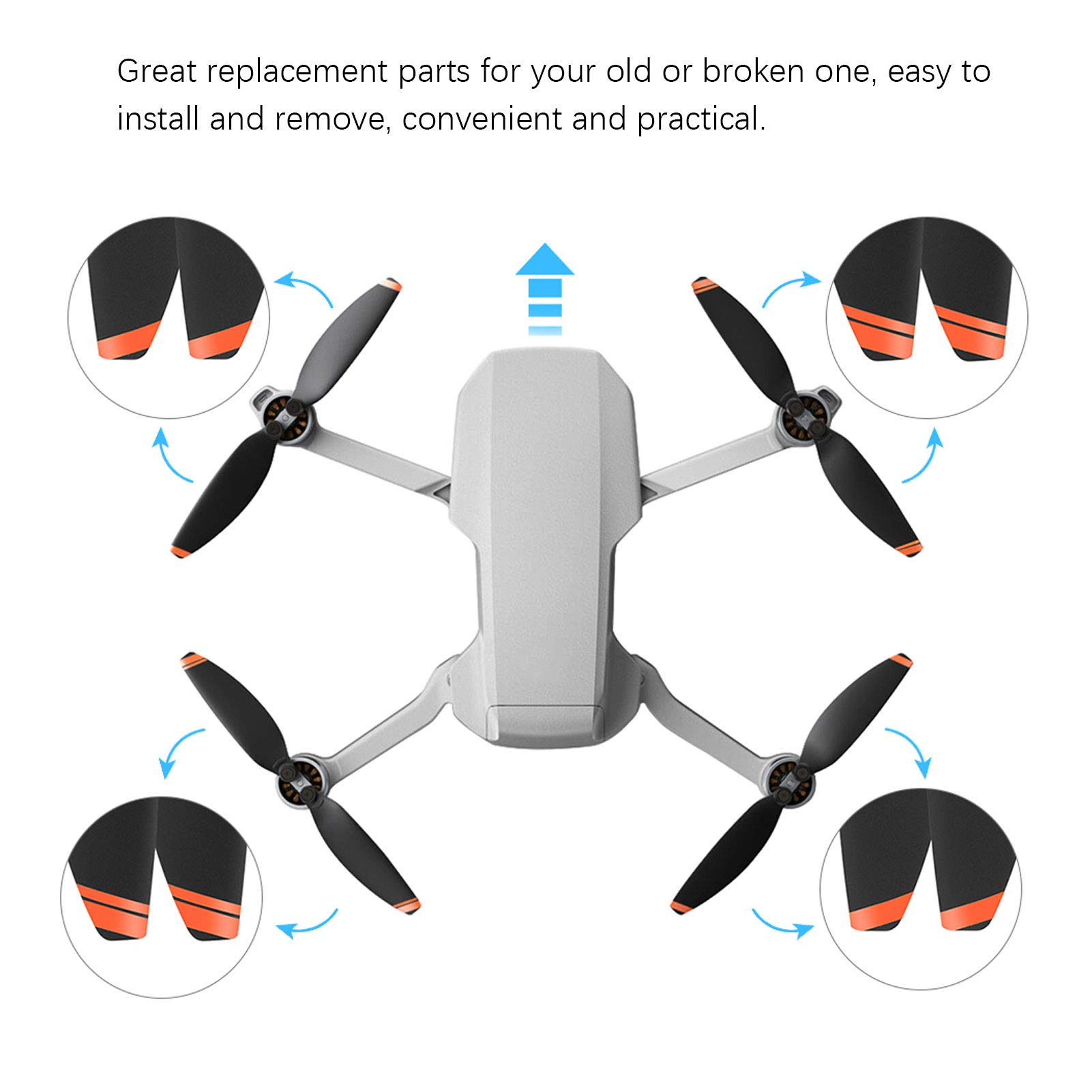 Great replacement parts for your old or broken one, easy to install and remove, convenient and practical.