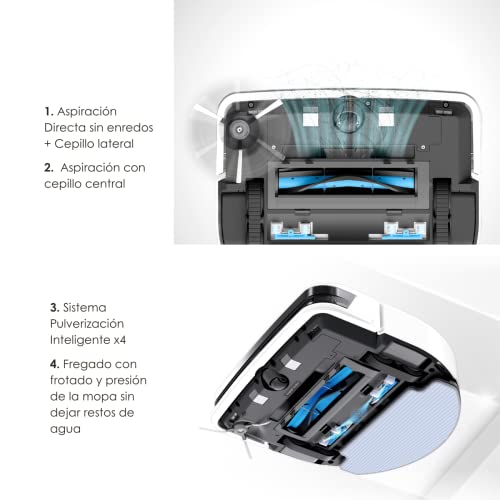 1. Aspiración Directa sin enredos + Cepillo lateral

2. Aspiración con cepillo central

3. Sistema Pulverización Inteligente x4

4. Fregado con frotado y presión de la mopa sin dejar restos de agua