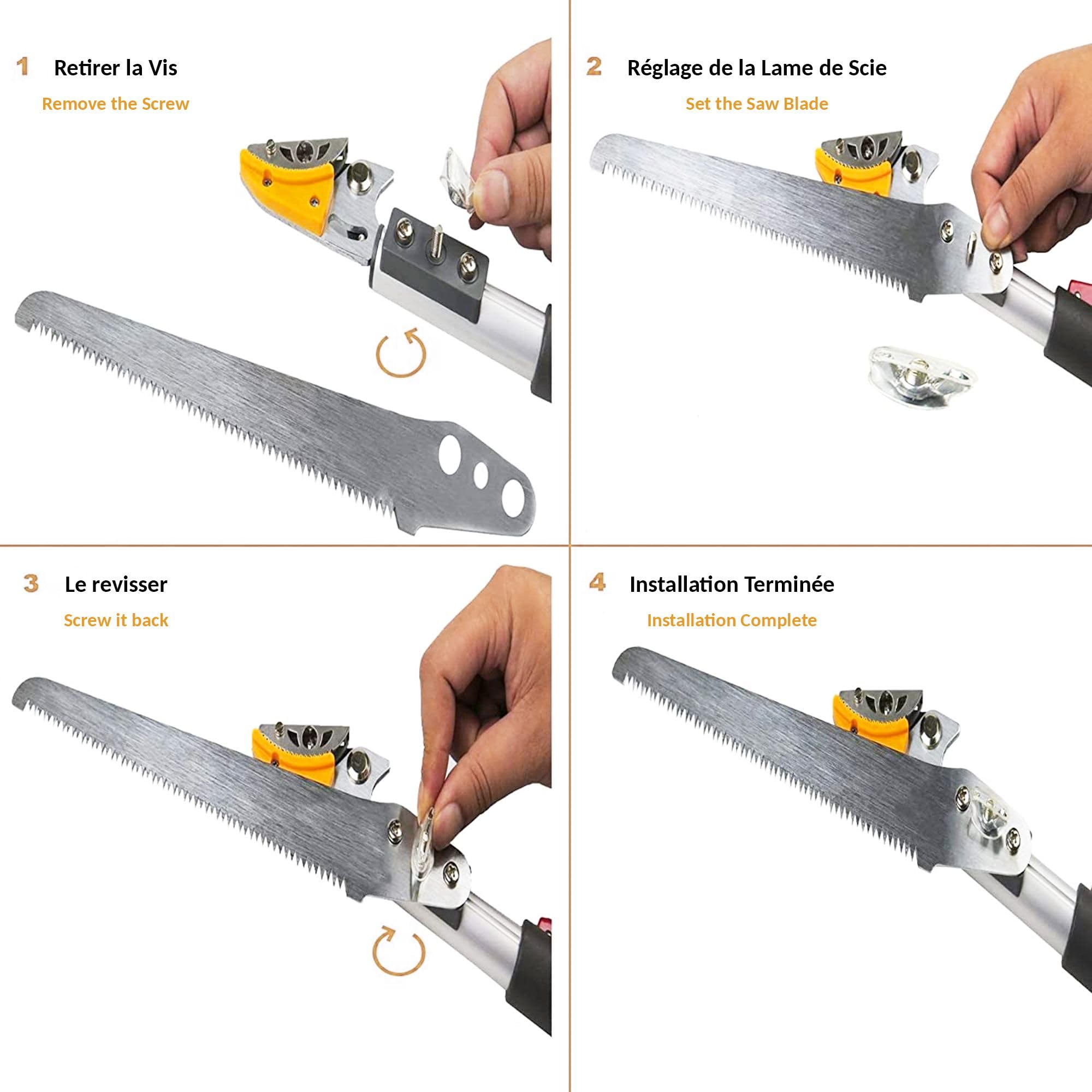 1 Retirer la Vis

Remove the Screw

2 Réglage de la Lame de Scie

Set the Saw Blade

3 Le revisser

Screw it back

4 Installation Terminée

Installation Complete