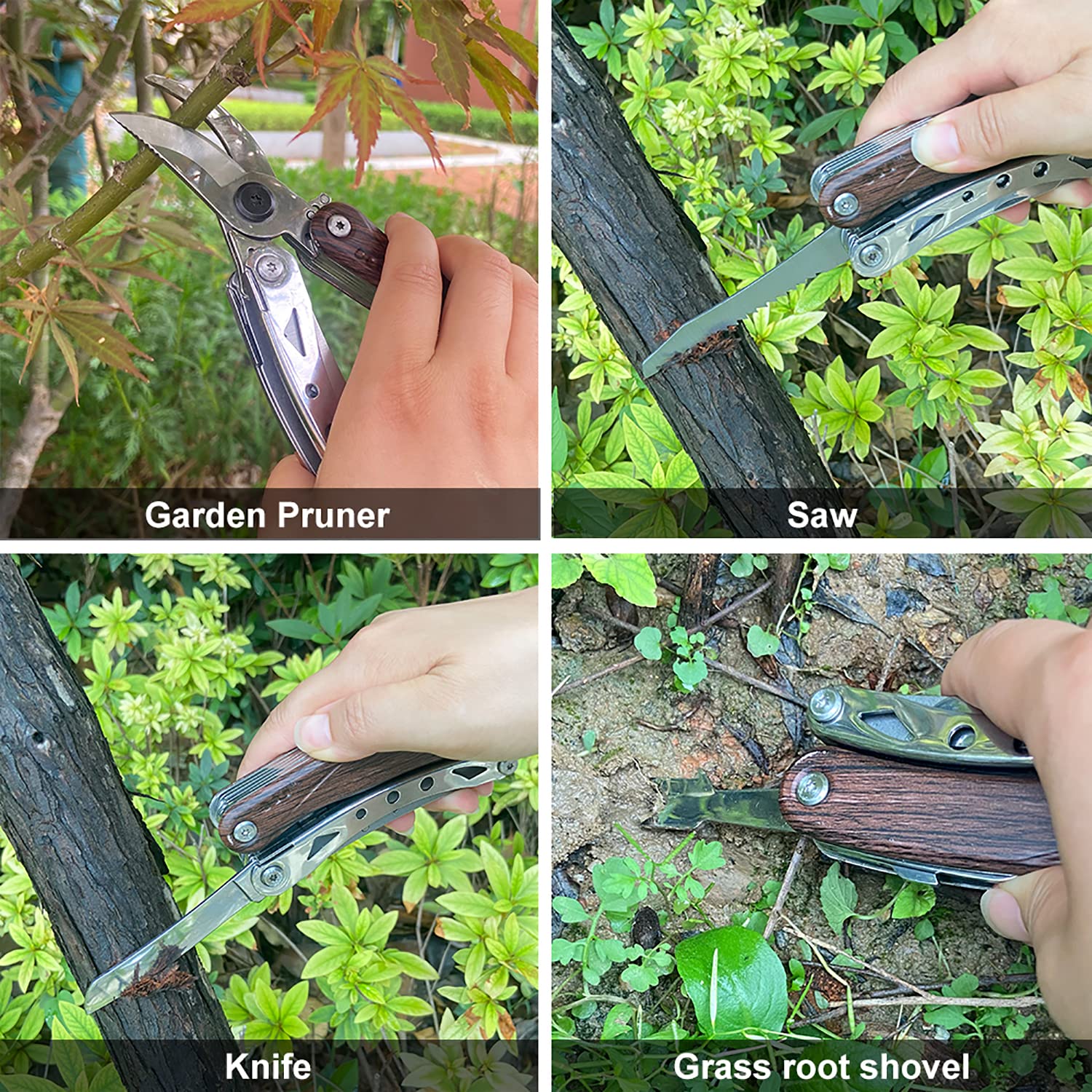 Garden Pruner

Saw

Knife

Grass root shovel