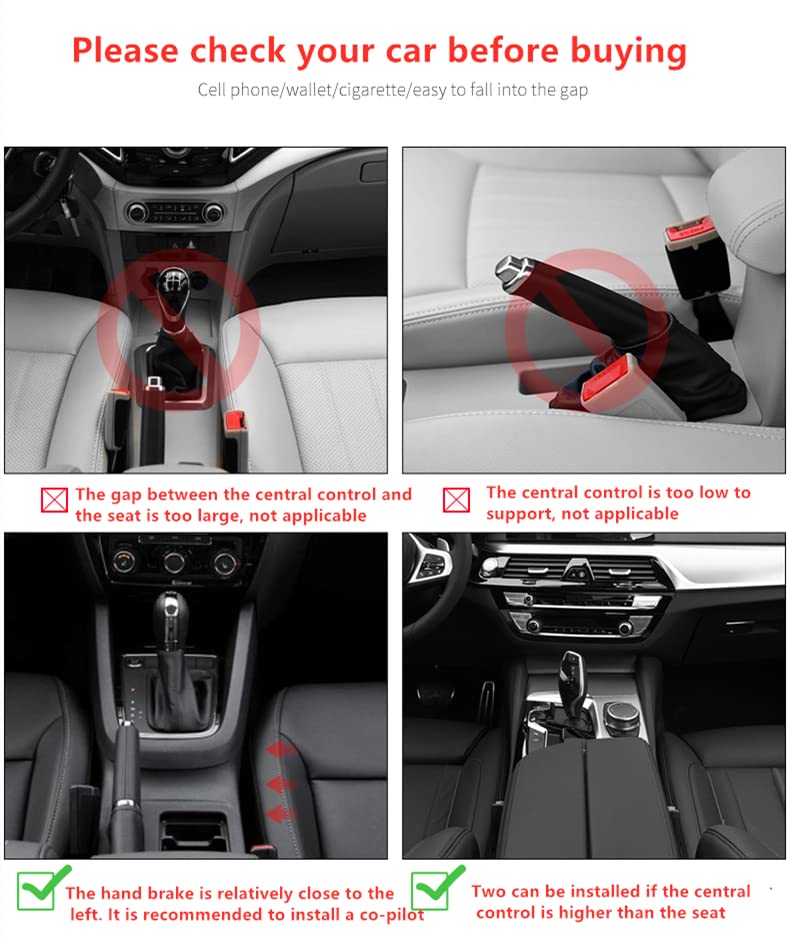 Please check your car before buying

Cell phone/wallet/cigarette/easy to fall into the gap

The gap between the central control and the seat is too large, not applicable

The central control is too low to support, not applicable

The hand brake is relatively close to the left. It is recommended to install a co-pilot

Two can be installed if the central control is higher than the seat