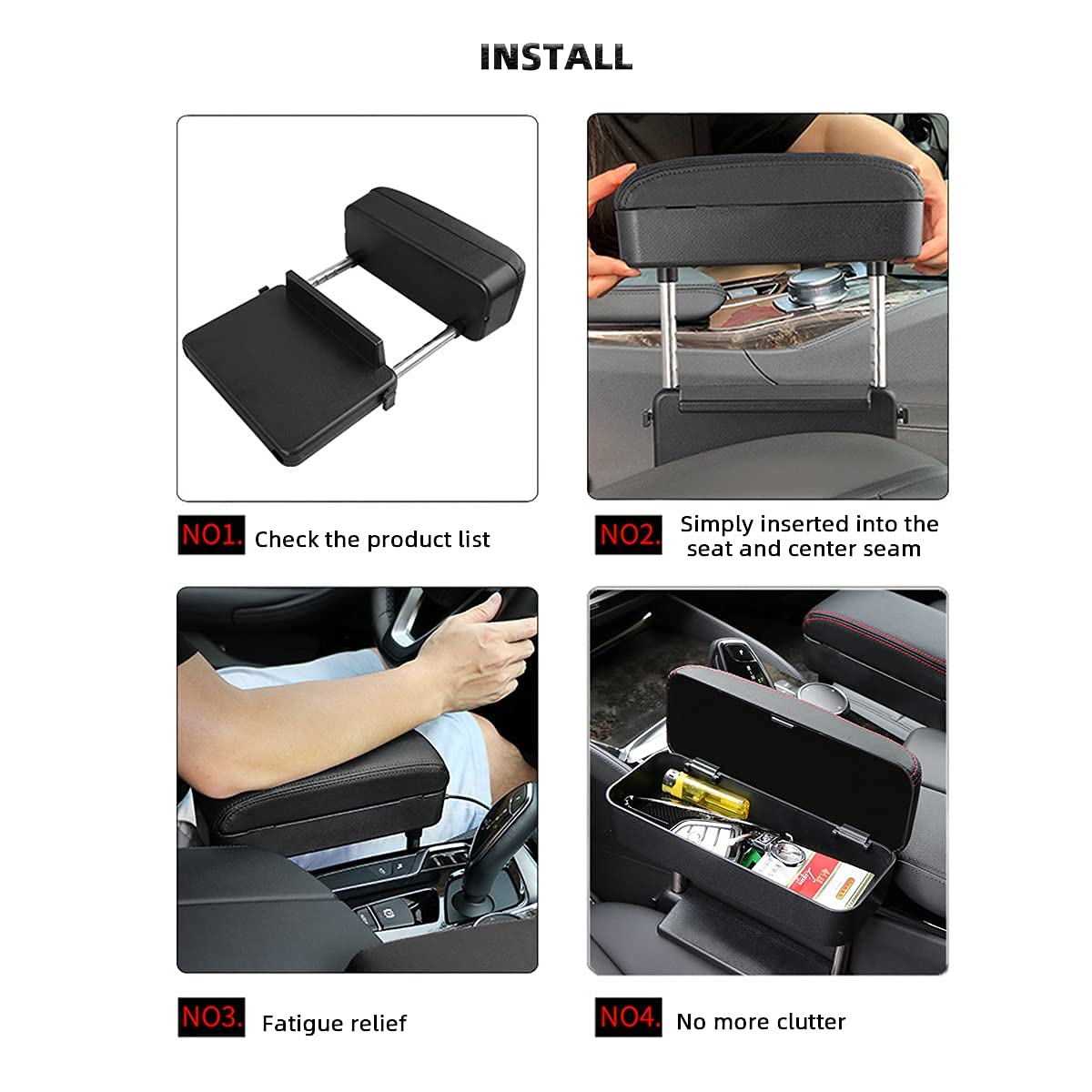 INSTALL

NO1. Check the product list

NO2. Simply inserted into the seat and center seam

NO3. Fatigue relief

NO4. No more clutter