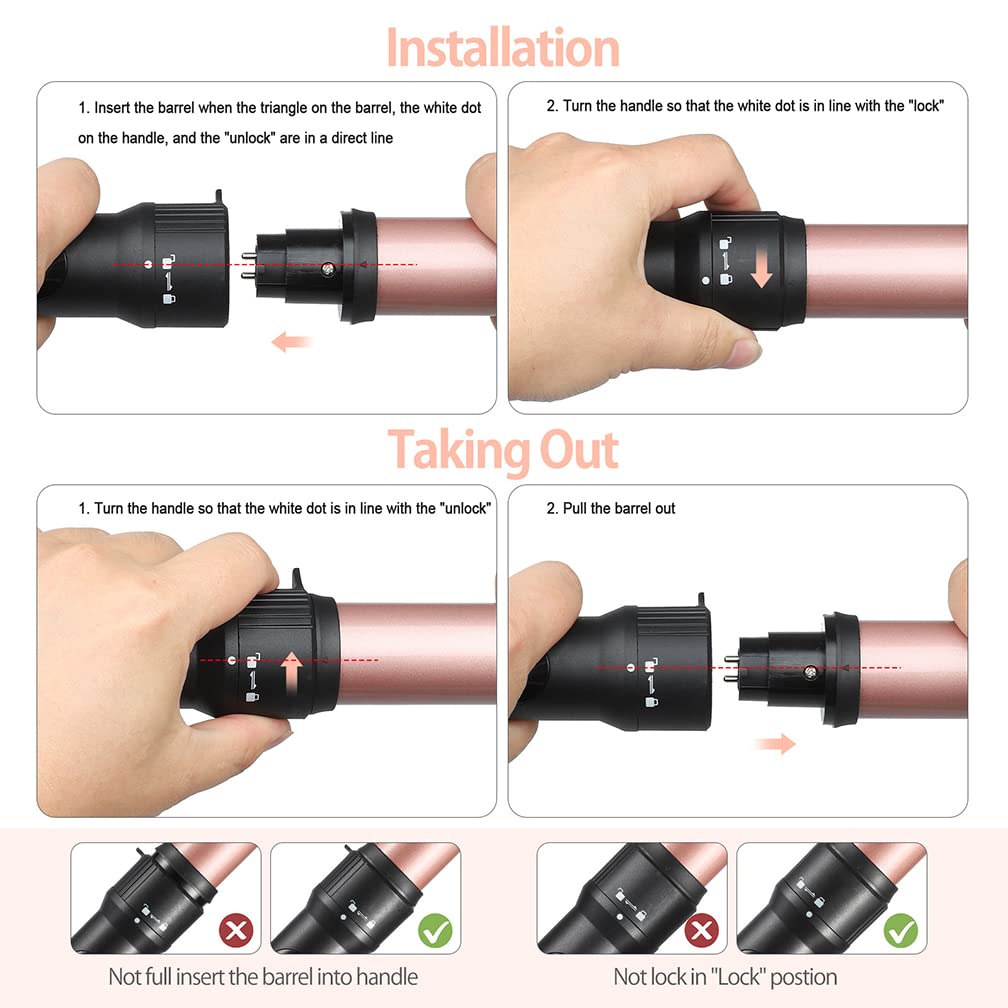 Installation

1. Insert the barrel when the triangle on the barrel, the white dot on the handle, and the "unlock" are in a direct line

2. Turn the handle so that the white dot is in line with the "lock"

Taking Out

1. Turn the handle so that the white dot is in line with the "unlock"

2. Pull the barrel out

Not full insert the barrel into handle

Not lock in "Lock" postion