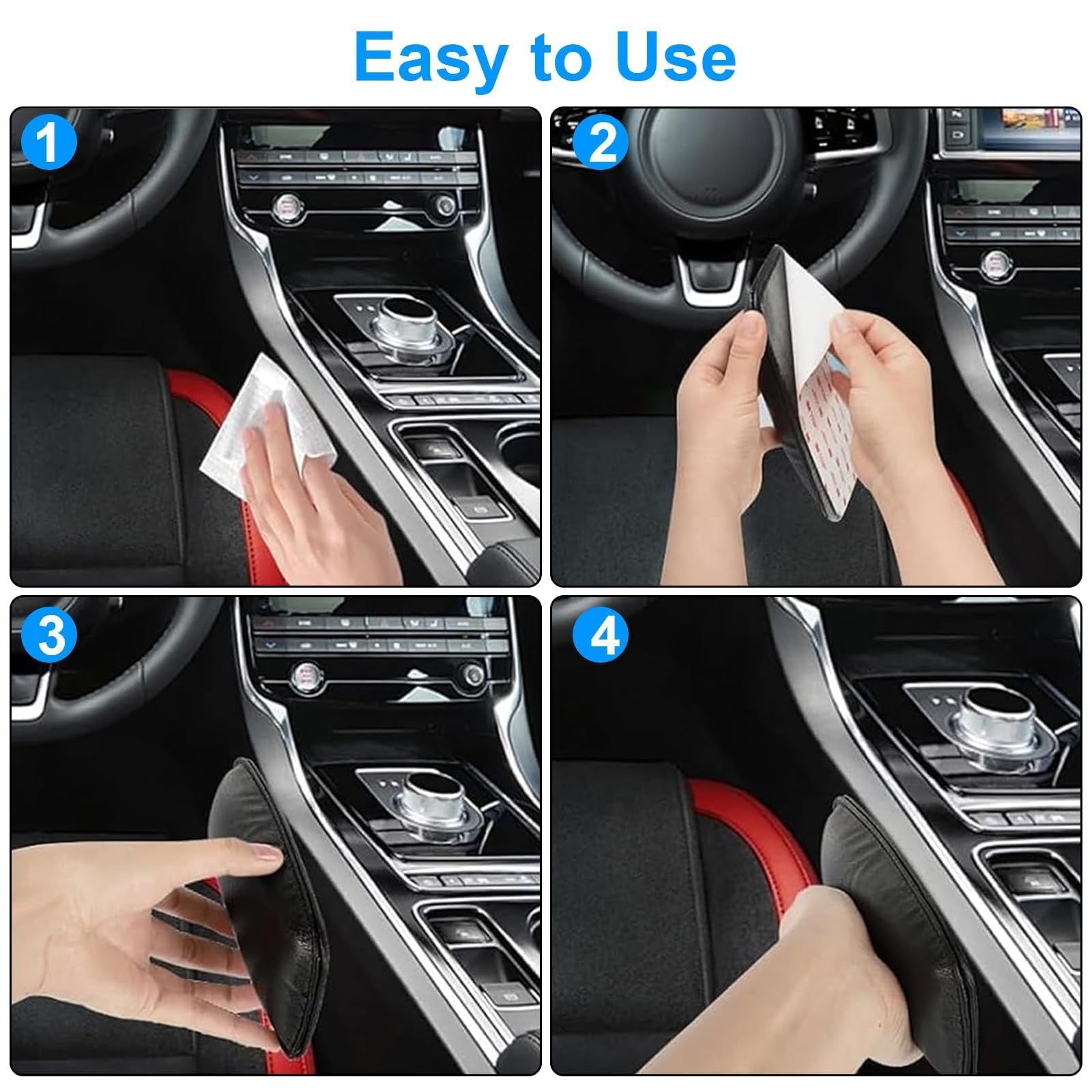 Easy to Use

1

2

3

4