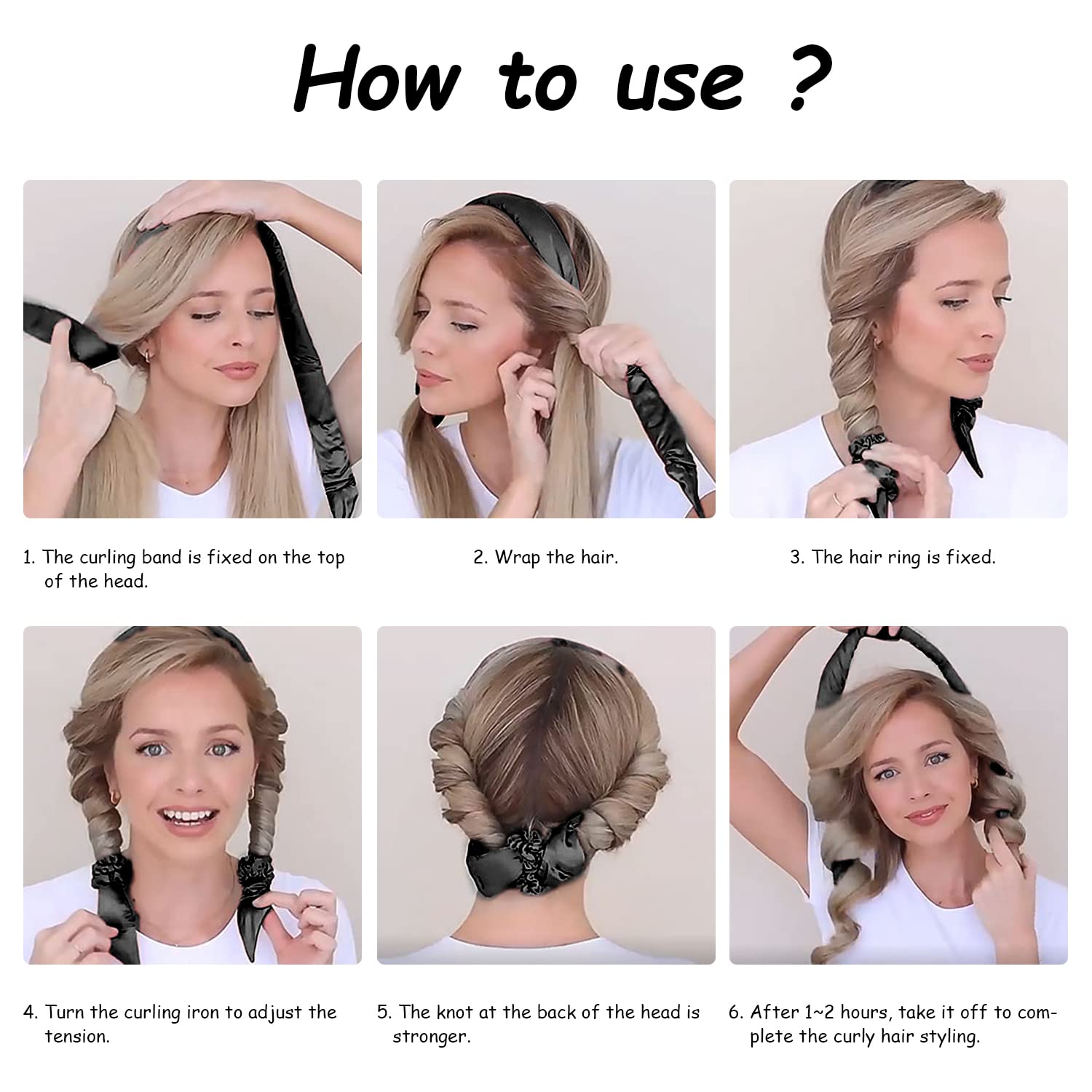 How to use ?

1. The curling band is fixed on the top of the head.

2. Wrap the hair.

3. The hair ring is fixed.

4. Turn the curling iron to adjust the tension.

5. The knot at the back of the head is stronger.

6. After 1~2 hours, take it off to complete the curly hair styling.