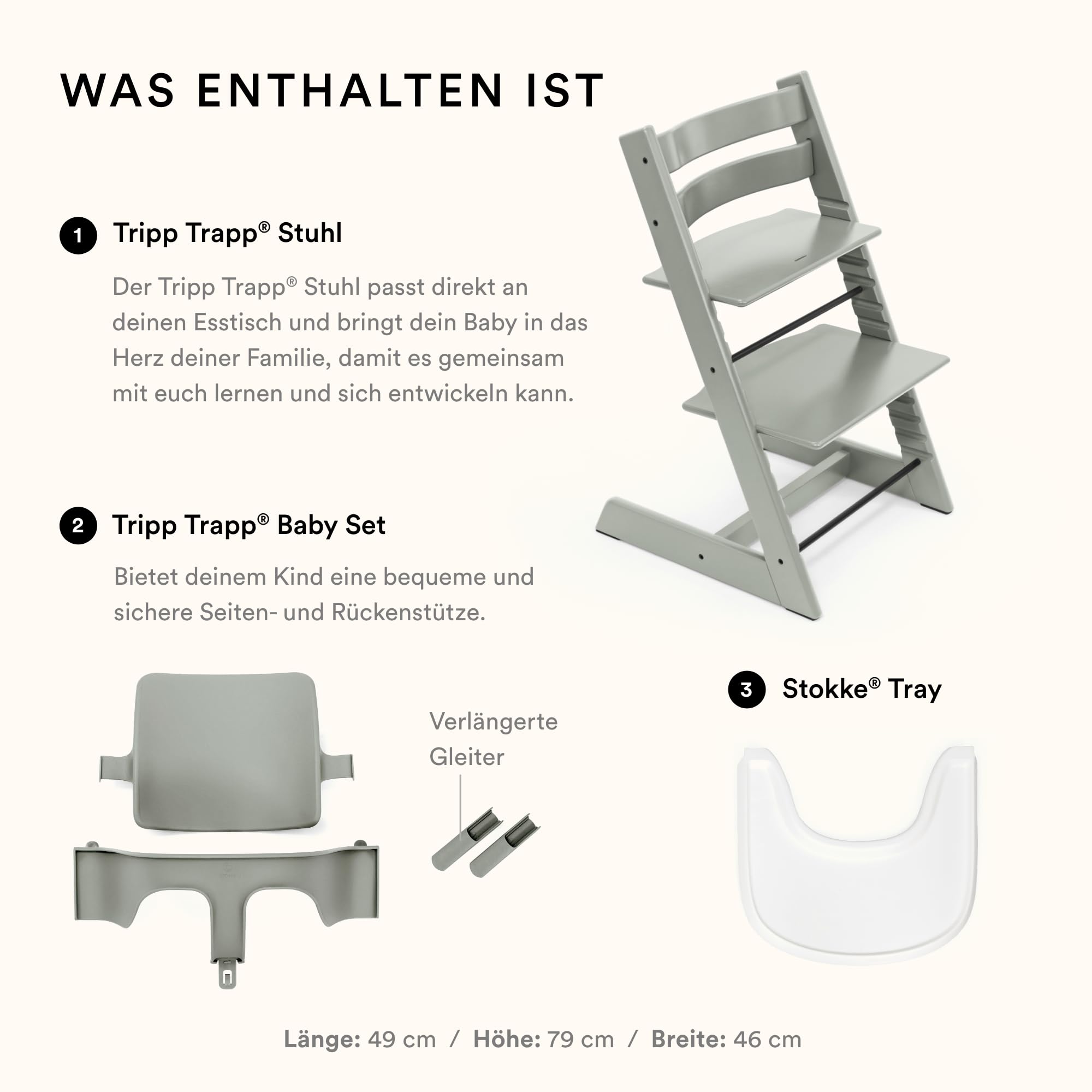 WAS ENTHALTEN IST

1 Tripp Trapp® Stuhl

Der Tripp Trapp® Stuhl passt direkt an deinen Esstisch und bringt dein Baby in das Herz deiner Familie, damit es gemeinsam mit euch lernen und sich entwickeln kann.

2 Tripp Trapp® Baby Set

Bietet deinem Kind eine bequeme und sichere Seiten- und Rückenstütze.

Verlängerte Gleiter

3 Stokke® Tray

Länge: 49 cm / Höhe: 79 cm / Breite: 46 cm