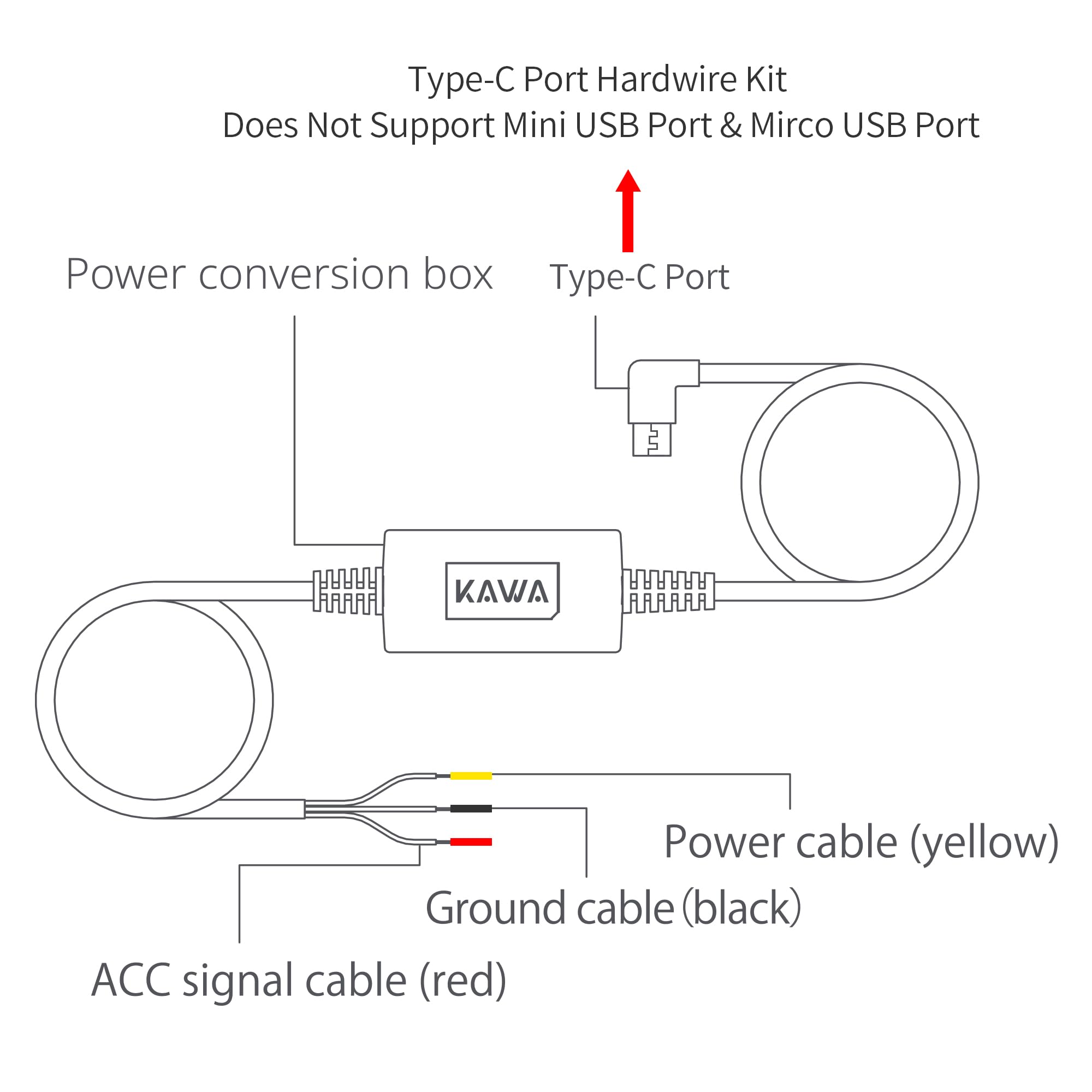 Type-C Port Hardwire Kit
Does Not Support Mini USB Port & Mirco USB Port

Power conversion box

Type-C Port

KAWA

Power cable (yellow)

Ground cable (black)

ACC signal cable (red)