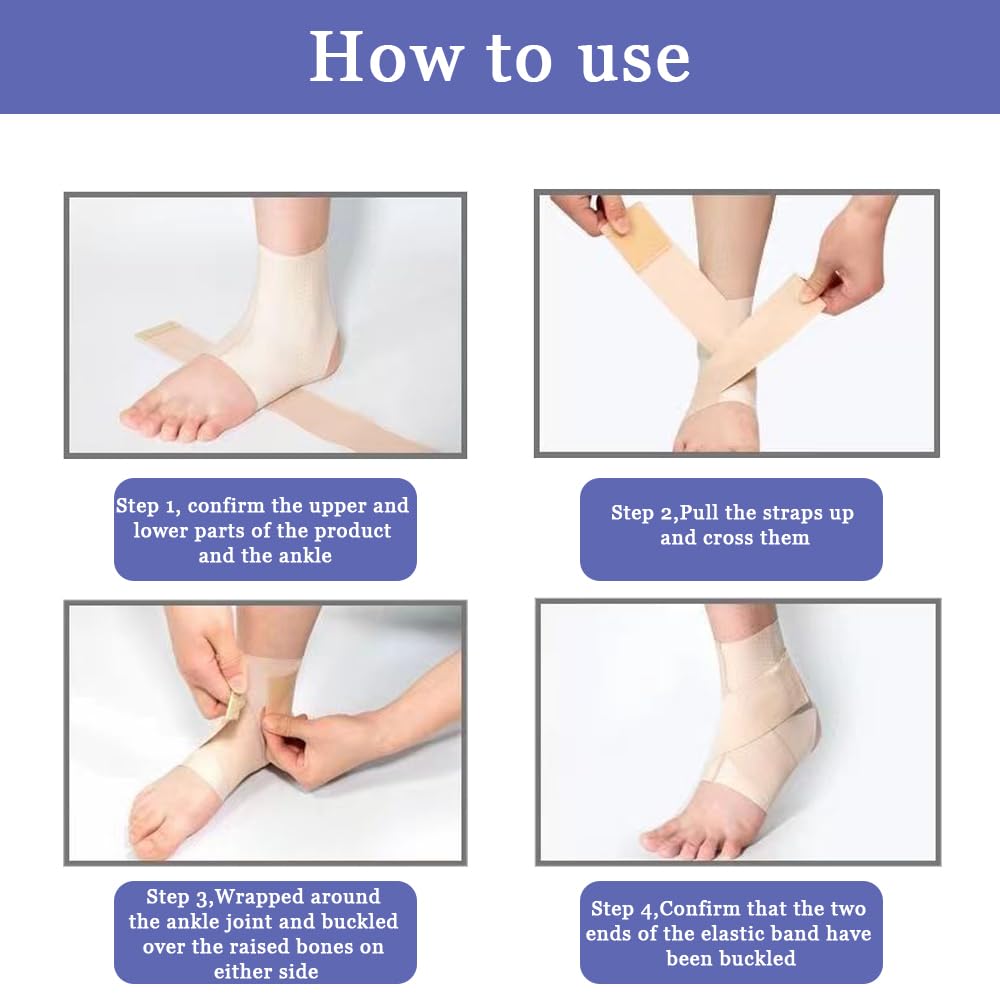 How to use

Step 1, confirm the upper and lower parts of the product and the ankle

Step 2,Pull the straps up and cross them

Step 3,Wrapped around the ankle joint and buckled over the raised bones on either side

Step 4,Confirm that the two ends of the elastic band have been buckled