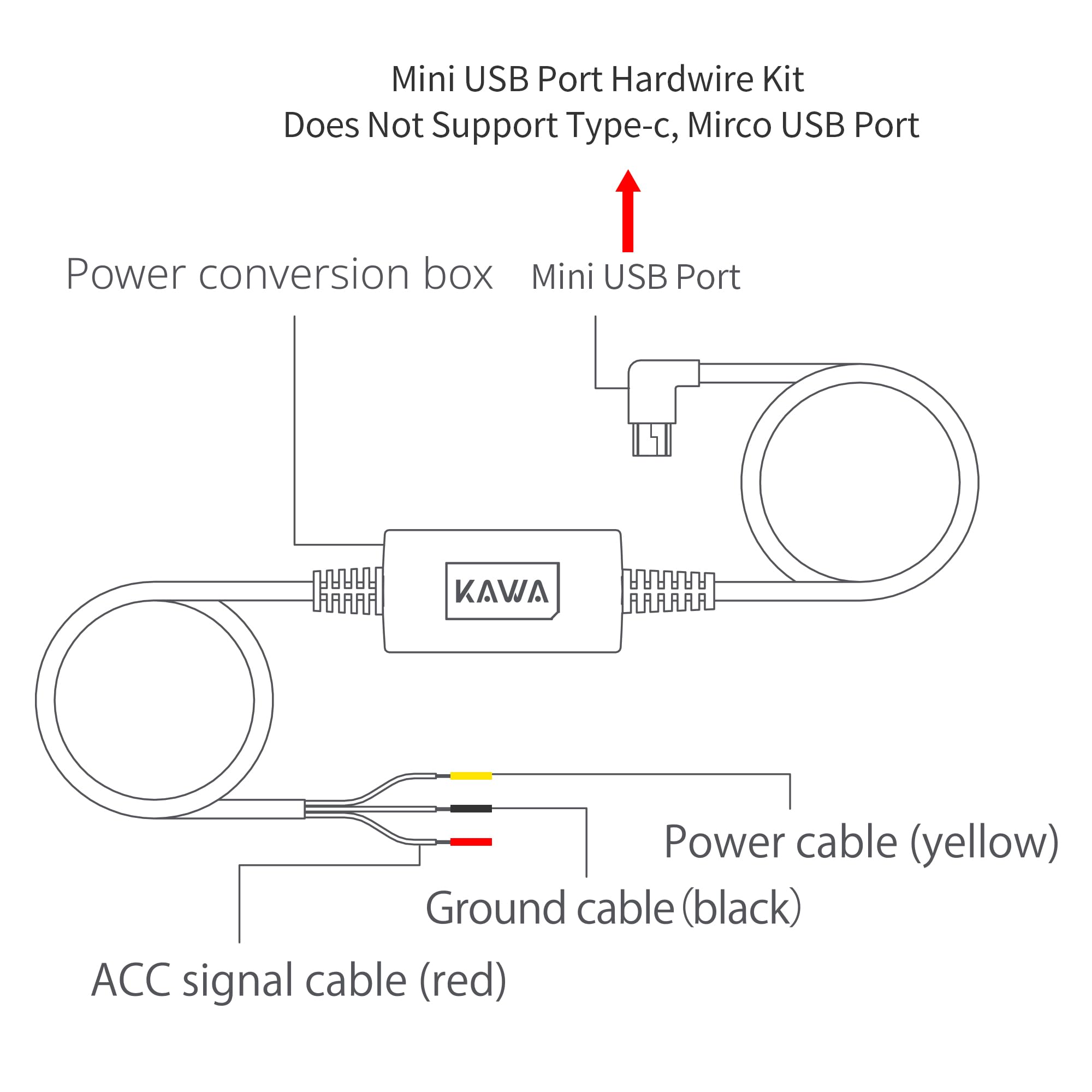 Mini USB Port Hardwire Kit
Does Not Support Type-c, Mirco USB Port

Power conversion box

Mini USB Port

KAWA

Power cable (yellow)

Ground cable (black)

ACC signal cable (red)