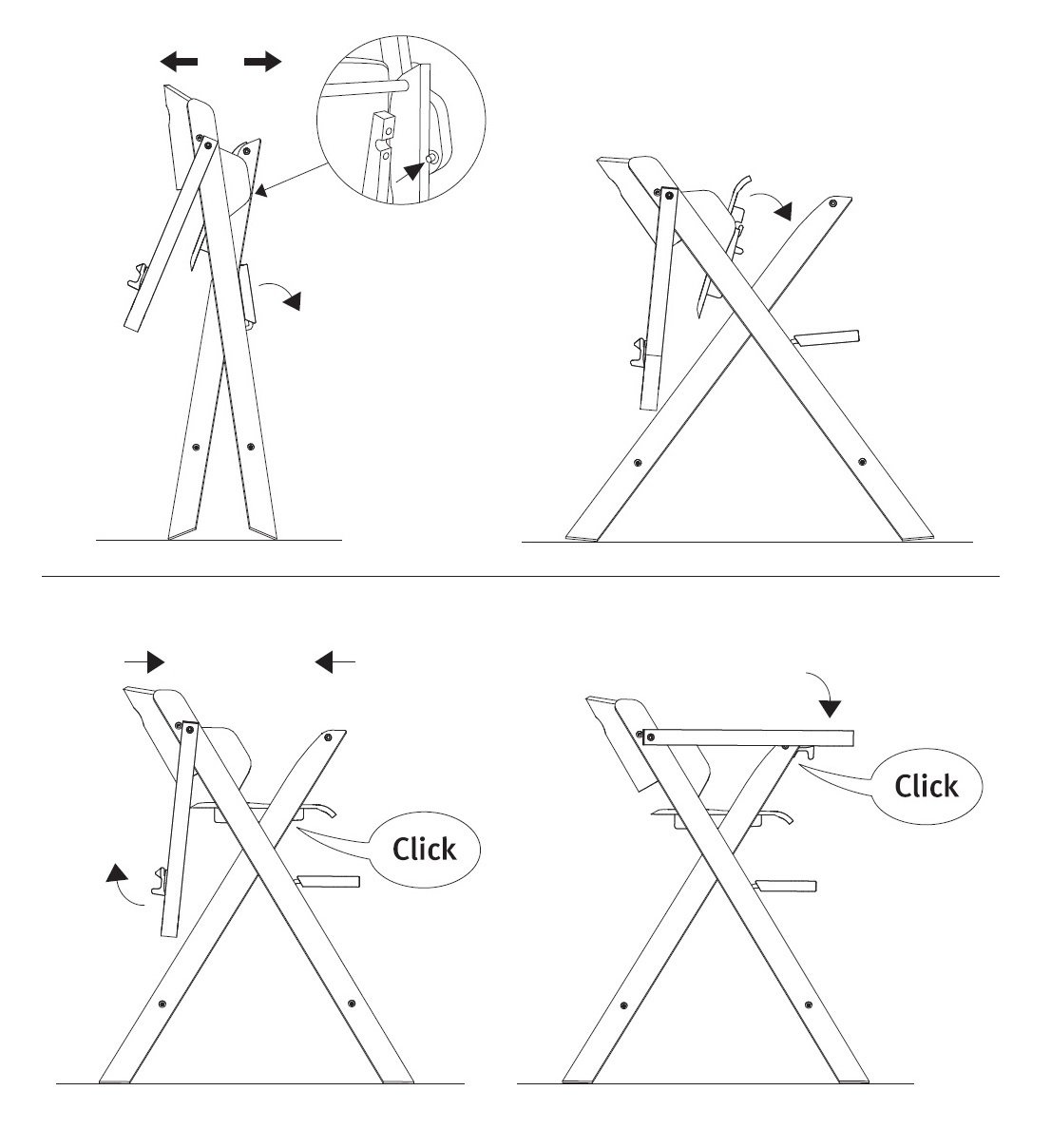 Click

Click