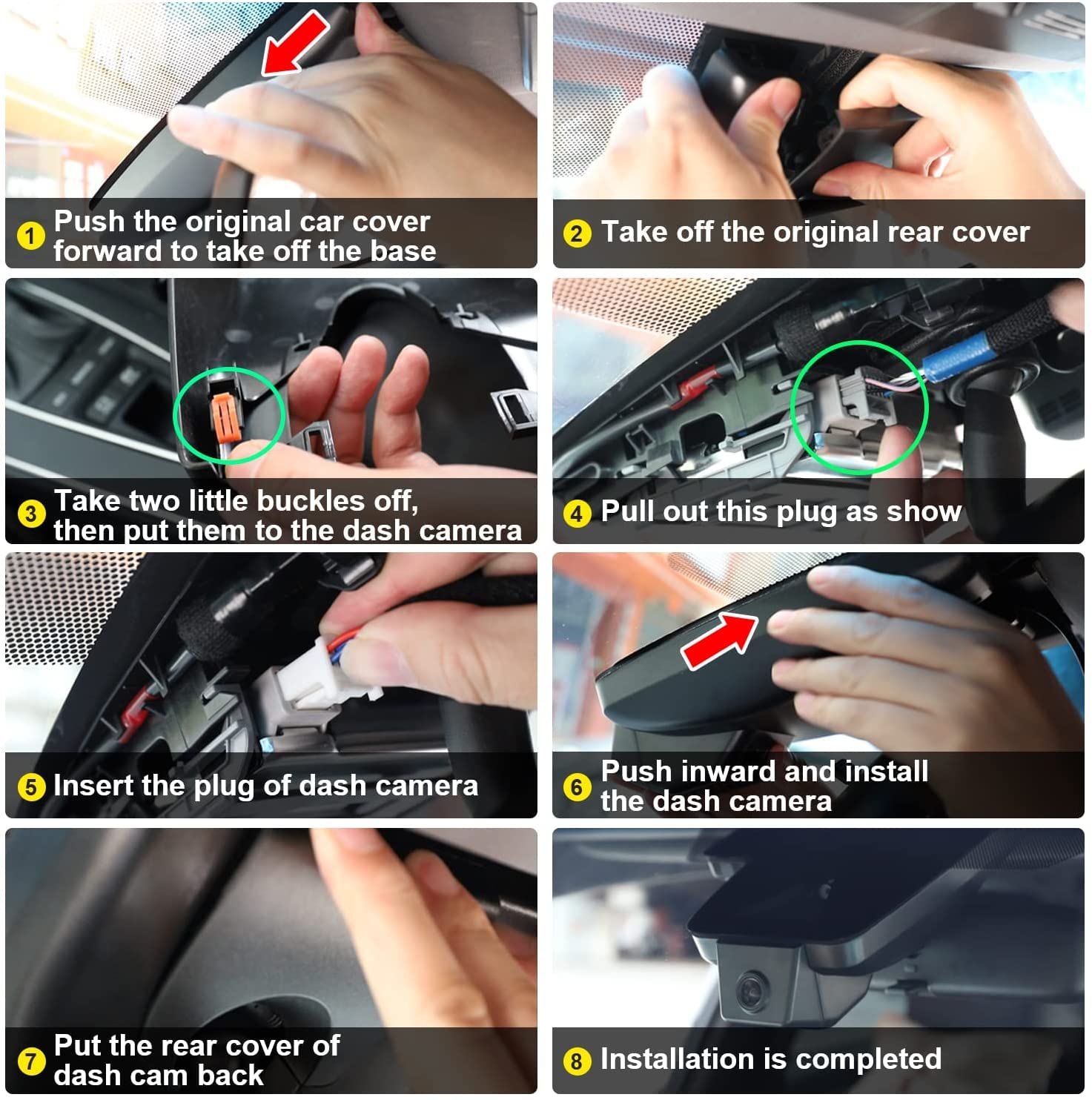 1 Push the original car cover forward to take off the base

2 Take off the original rear cover

3 Take two little buckles off, then put them to the dash camera

4 Pull out this plug as show

5 Insert the plug of dash camera

6 Push inward and install the dash camera

7 Put the rear cover of dash cam back

8 Installation is completed