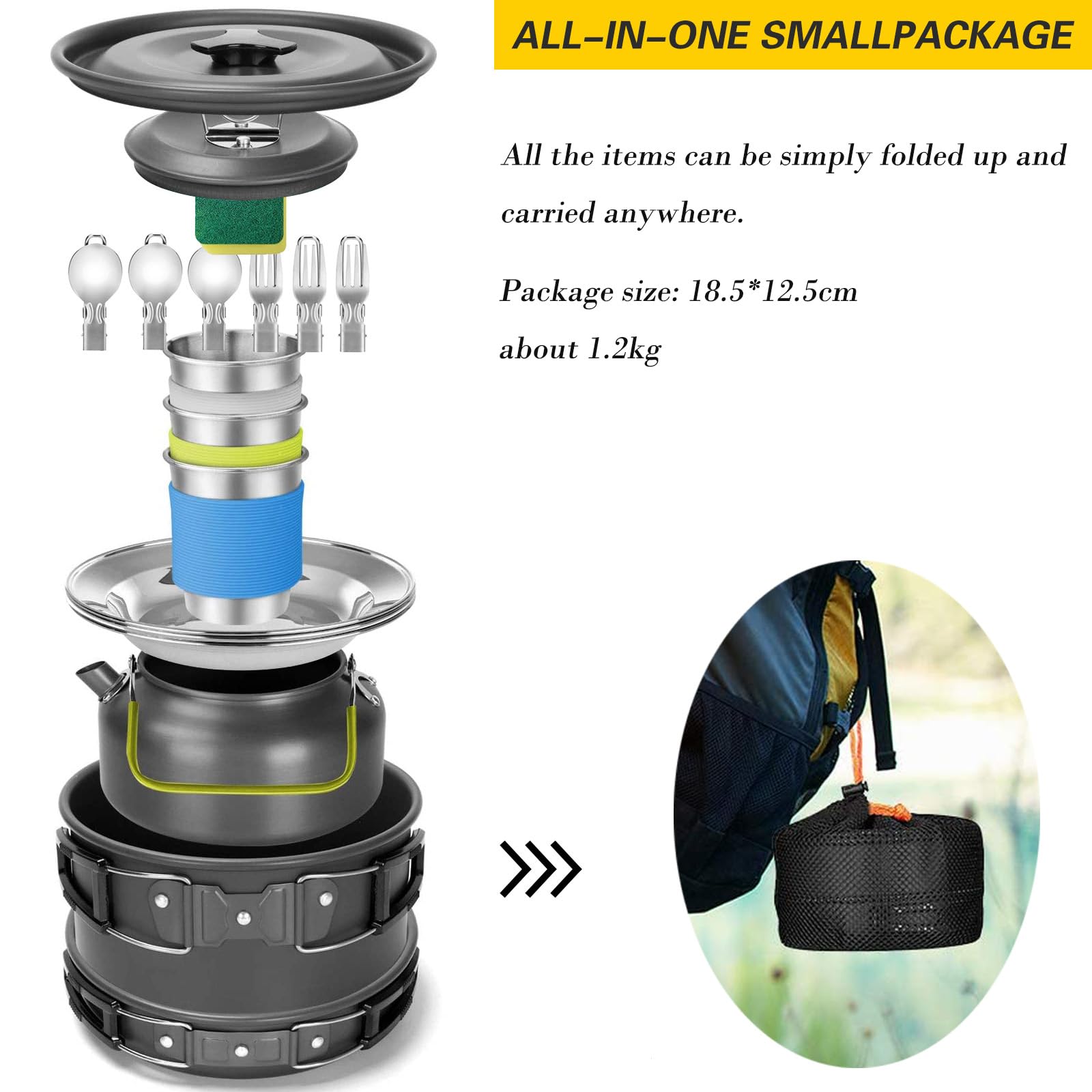 ALL-IN-ONE SMALLPACKAGE

All the items can be simply folded up and carried anywhere.

Package size: 18.5*12.5cm
about 1.2kg