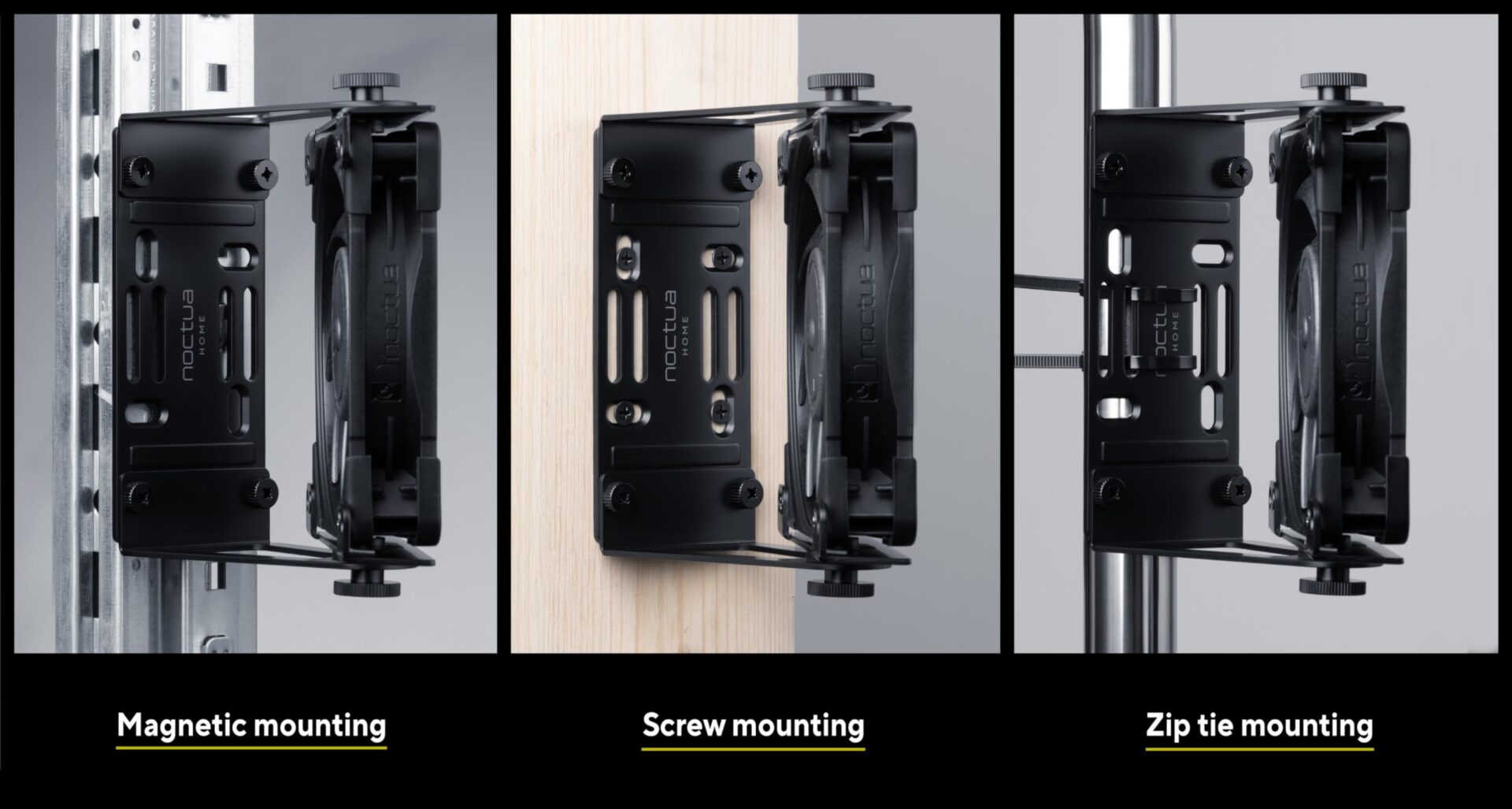 noctua HOME

noctua

noctua HOME

noctua

noctua HOME

noctua

Magnetic mounting

Screw mounting

Zip tie mounting