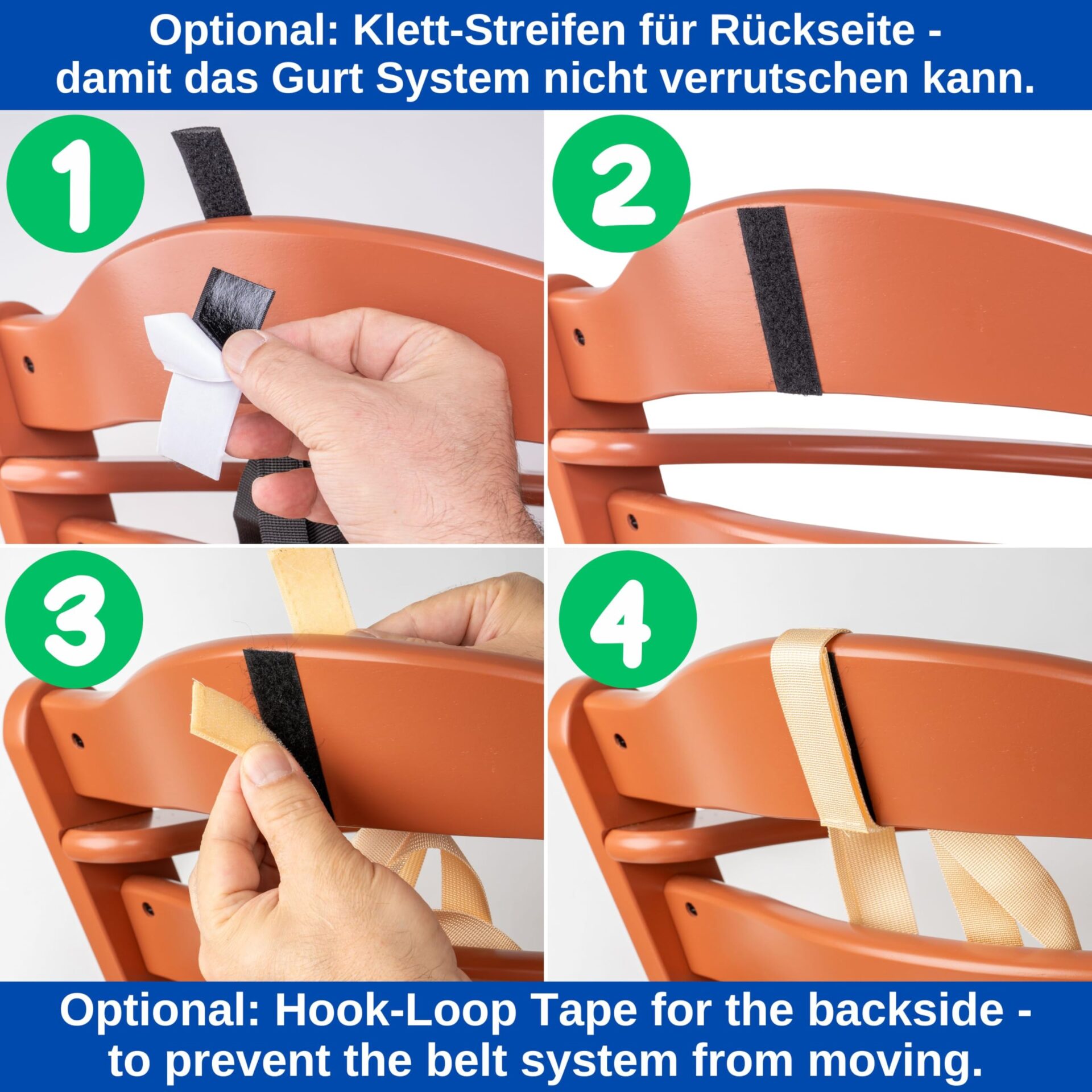 Optional: Klett-Streifen für Rückseite - damit das Gurt System nicht verrutschen kann.

1

2

3

4

Optional: Hook-Loop Tape for the backside - to prevent the belt system from moving.