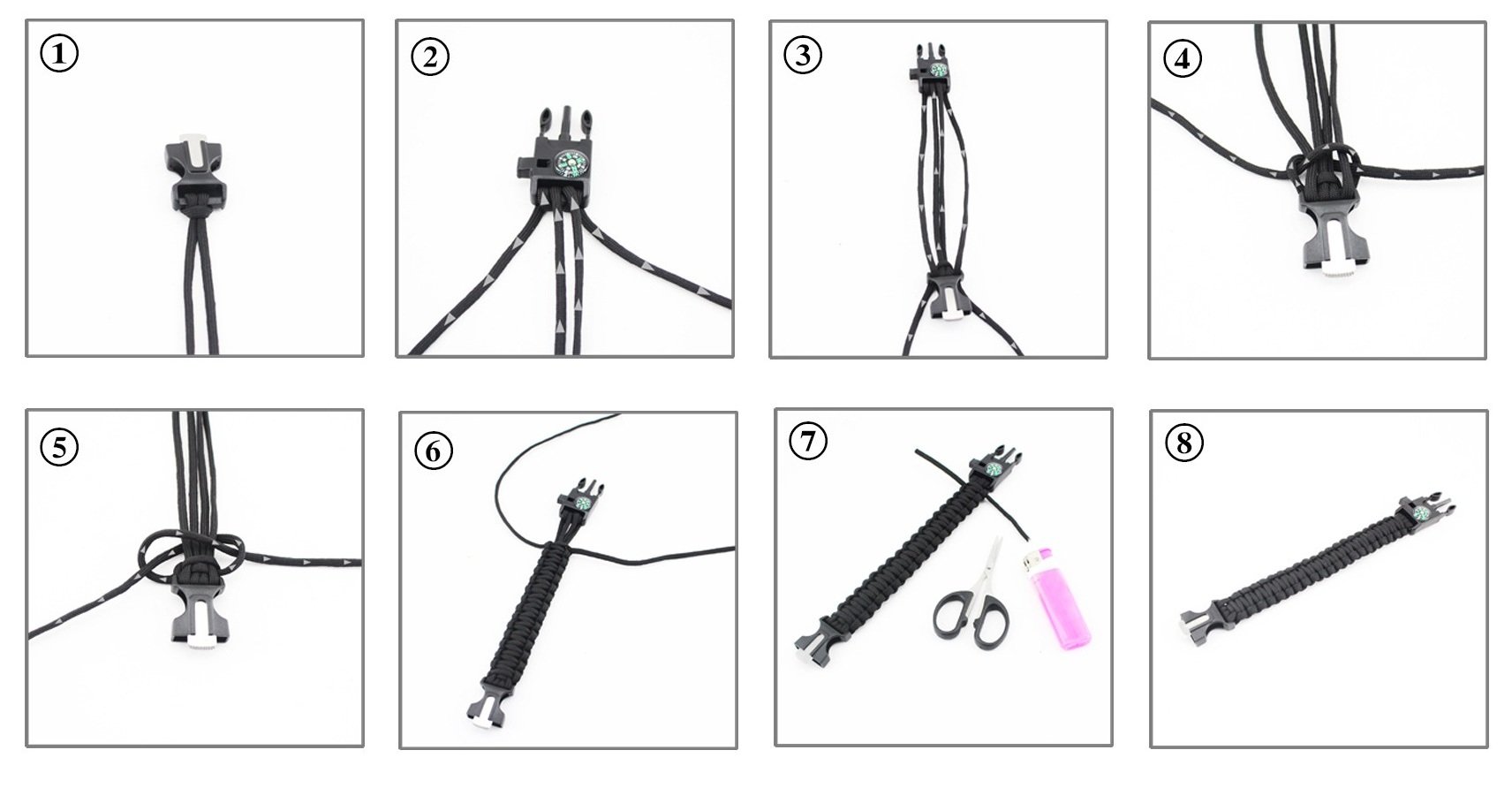 ①

②

③

④

⑤

⑥

⑦

⑧