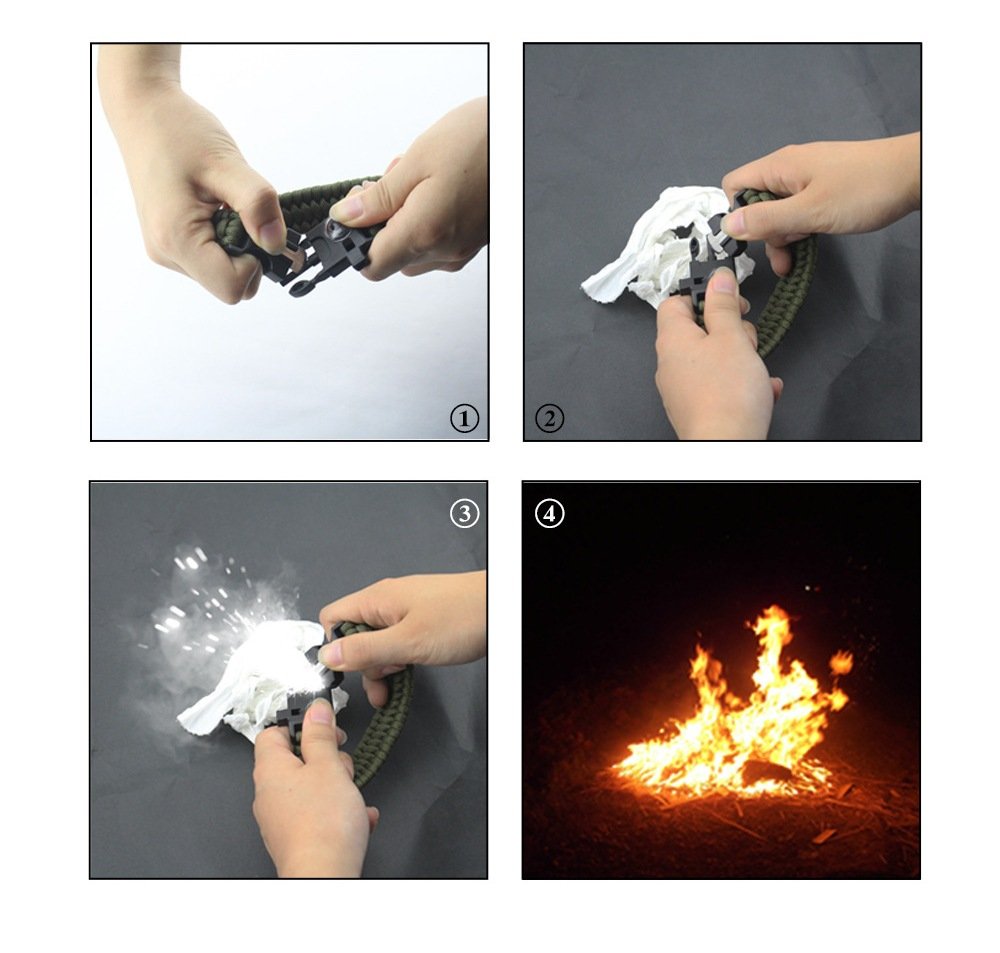 ①

②

③

④