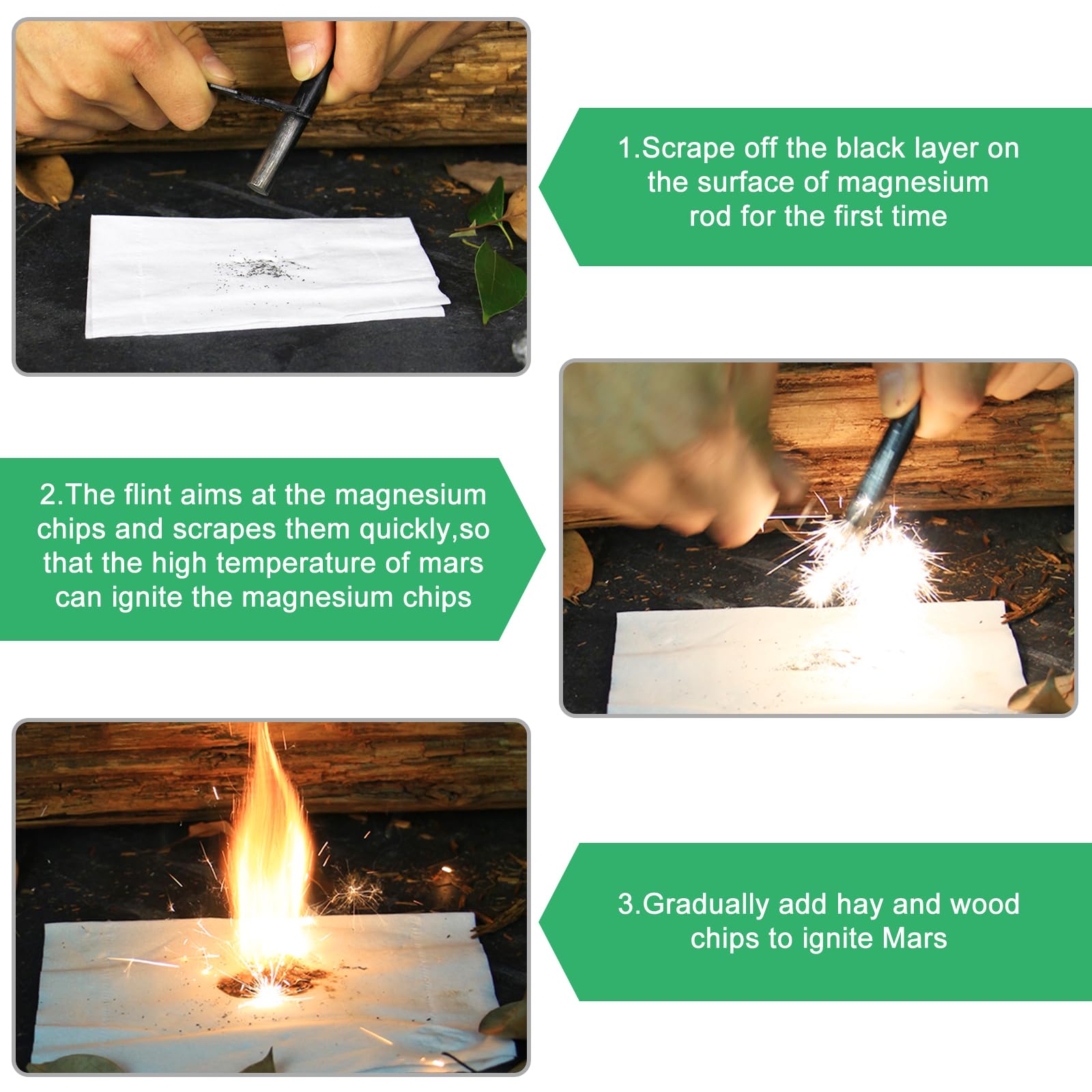 1.Scrape off the black layer on the surface of magnesium rod for the first time

2.The flint aims at the magnesium chips and scrapes them quickly,so that the high temperature of mars can ignite the magnesium chips

3.Gradually add hay and wood chips to ignite Mars