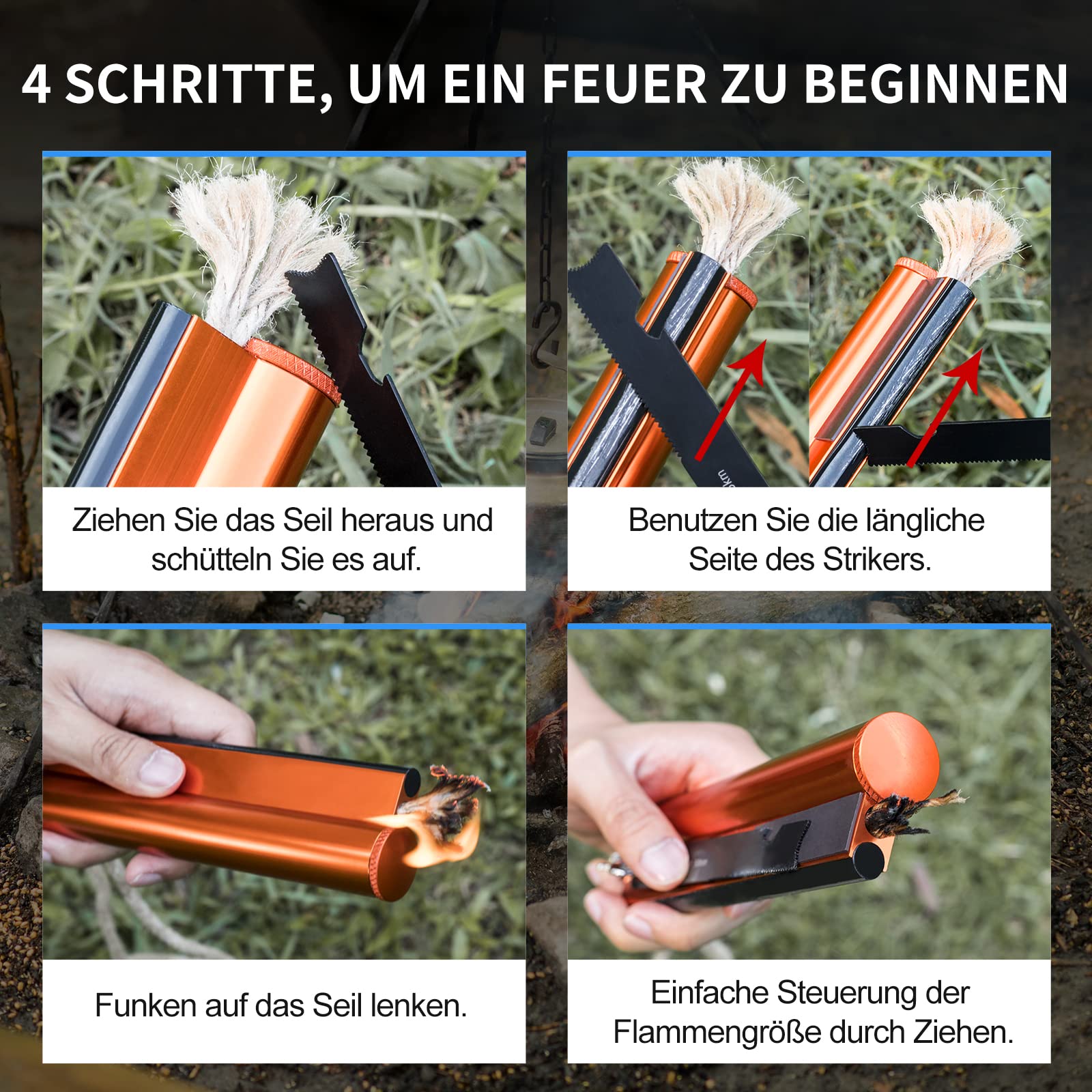 4 SCHRITTE, UM EIN FEUER ZU BEGINNEN

Ziehen Sie das Seil heraus und schütteln Sie es auf.

Benutzen Sie die längliche Seite des Strikers.

Funken auf das Seil lenken.

Einfache Steuerung der Flammengröße durch Ziehen.