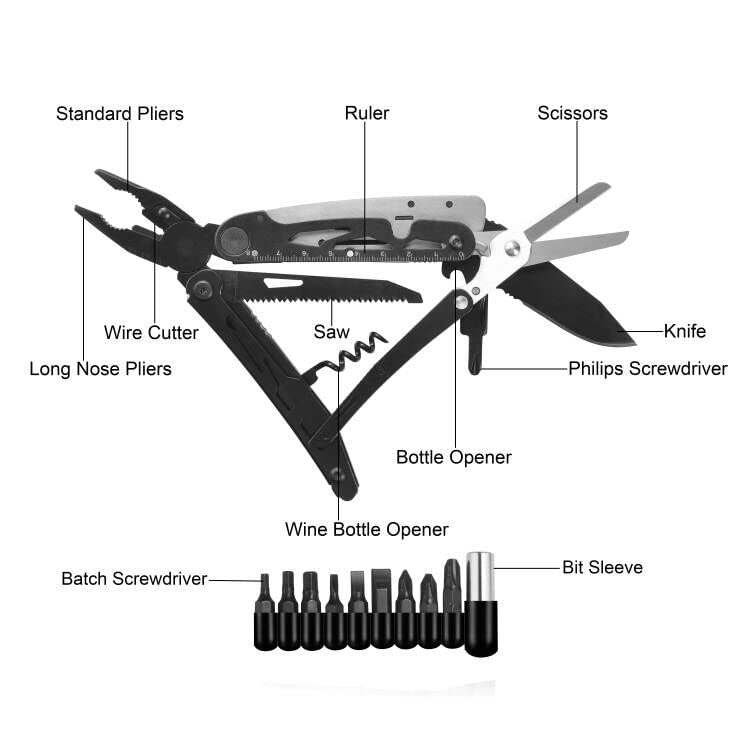 Standard Pliers
Ruler
Scissors
Wire Cutter
Saw
Knife
Long Nose Pliers
Philips Screwdriver
Bottle Opener
Wine Bottle Opener
Batch Screwdriver
Bit Sleeve