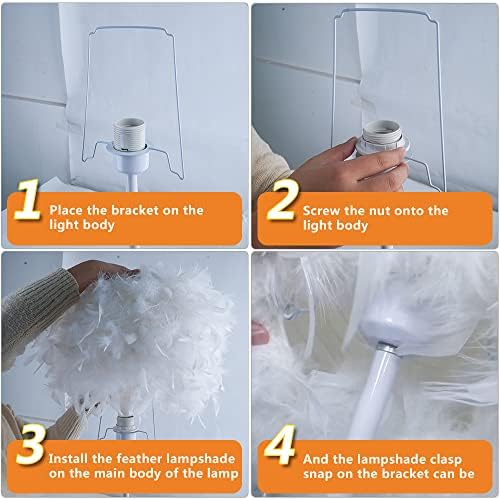 1 Place the bracket on the light body

2 Screw the nut onto the light body

3 Install the feather lampshade on the main body of the lamp

4 And the lampshade clasp snap on the bracket can be