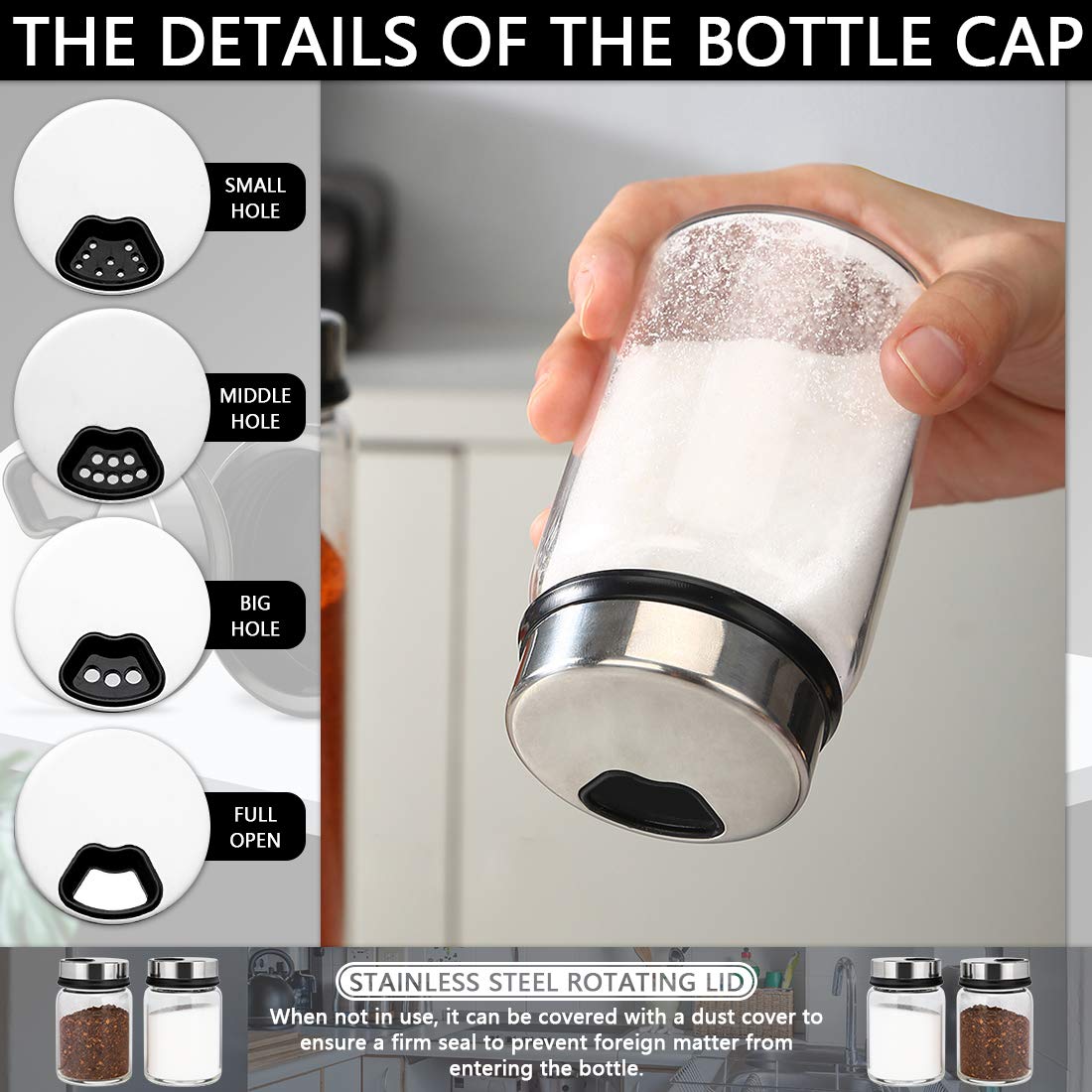 THE DETAILS OF THE BOTTLE CAP

SMALL HOLE

MIDDLE HOLE

BIG HOLE

FULL OPEN

STAINLESS STEEL ROTATING LID

When not in use, it can be covered with a dust cover to ensure a firm seal to prevent foreign matter from entering the bottle.