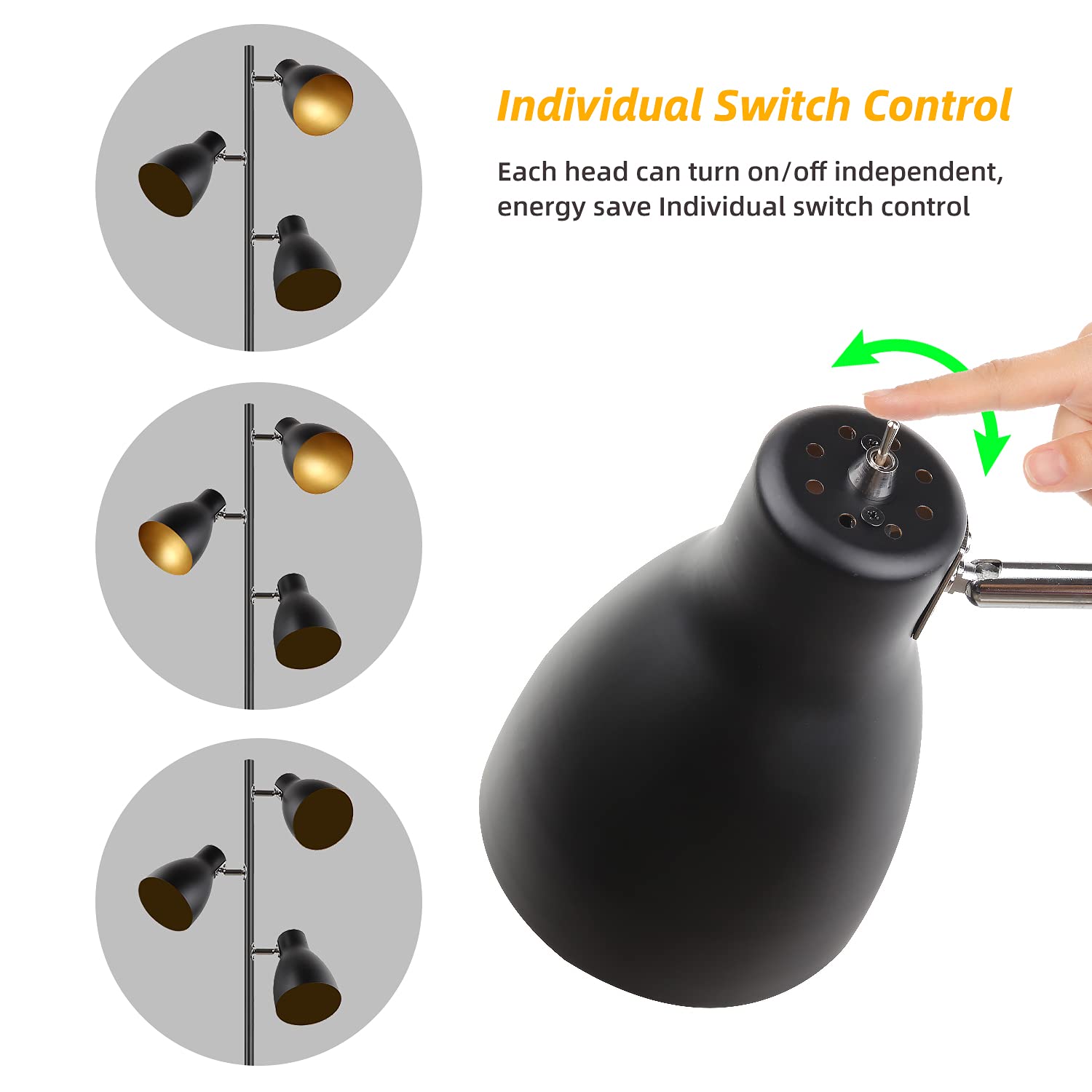 Individual Switch Control

Each head can turn on/off independent, energy save Individual switch control