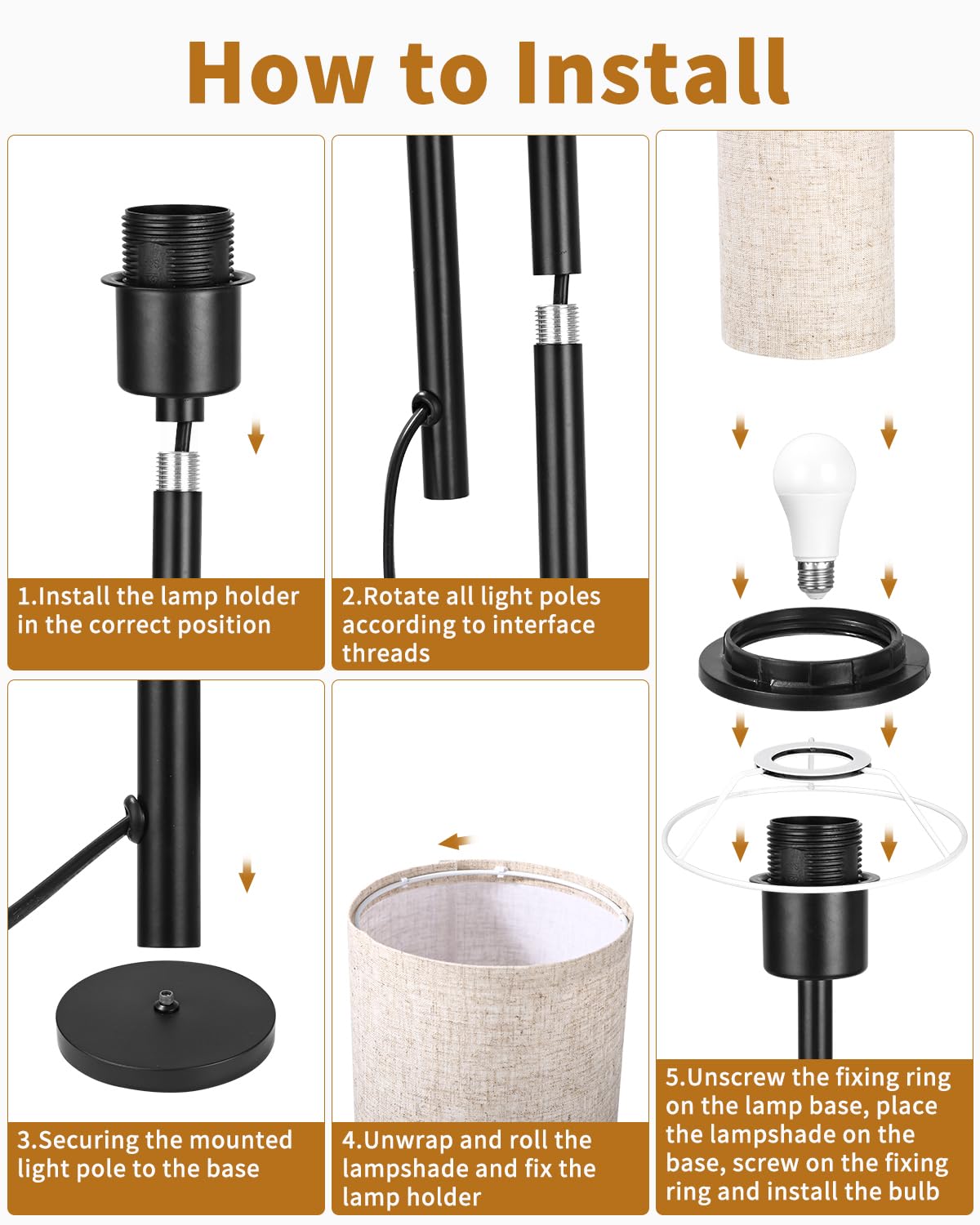 How to Install

1.Install the lamp holder in the correct position

2.Rotate all light poles according to interface threads

3.Securing the mounted light pole to the base

4.Unwrap and roll the lampshade and fix the lamp holder

5.Unscrew the fixing ring on the lamp base, place the lampshade on the base, screw on the fixing ring and install the bulb