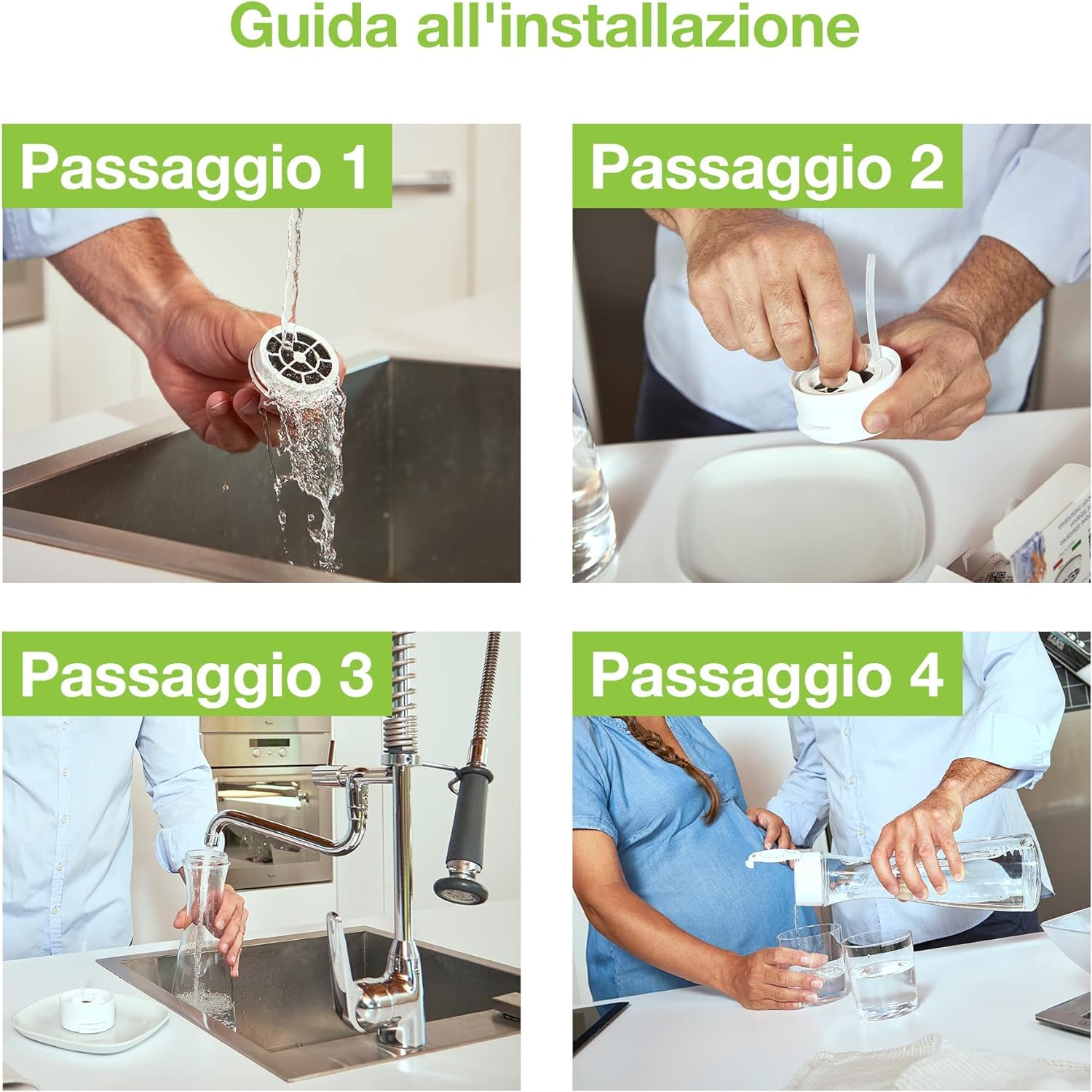 Guida all'installazione

Passaggio 1

Passaggio 2

Passaggio 3

Passaggio 4